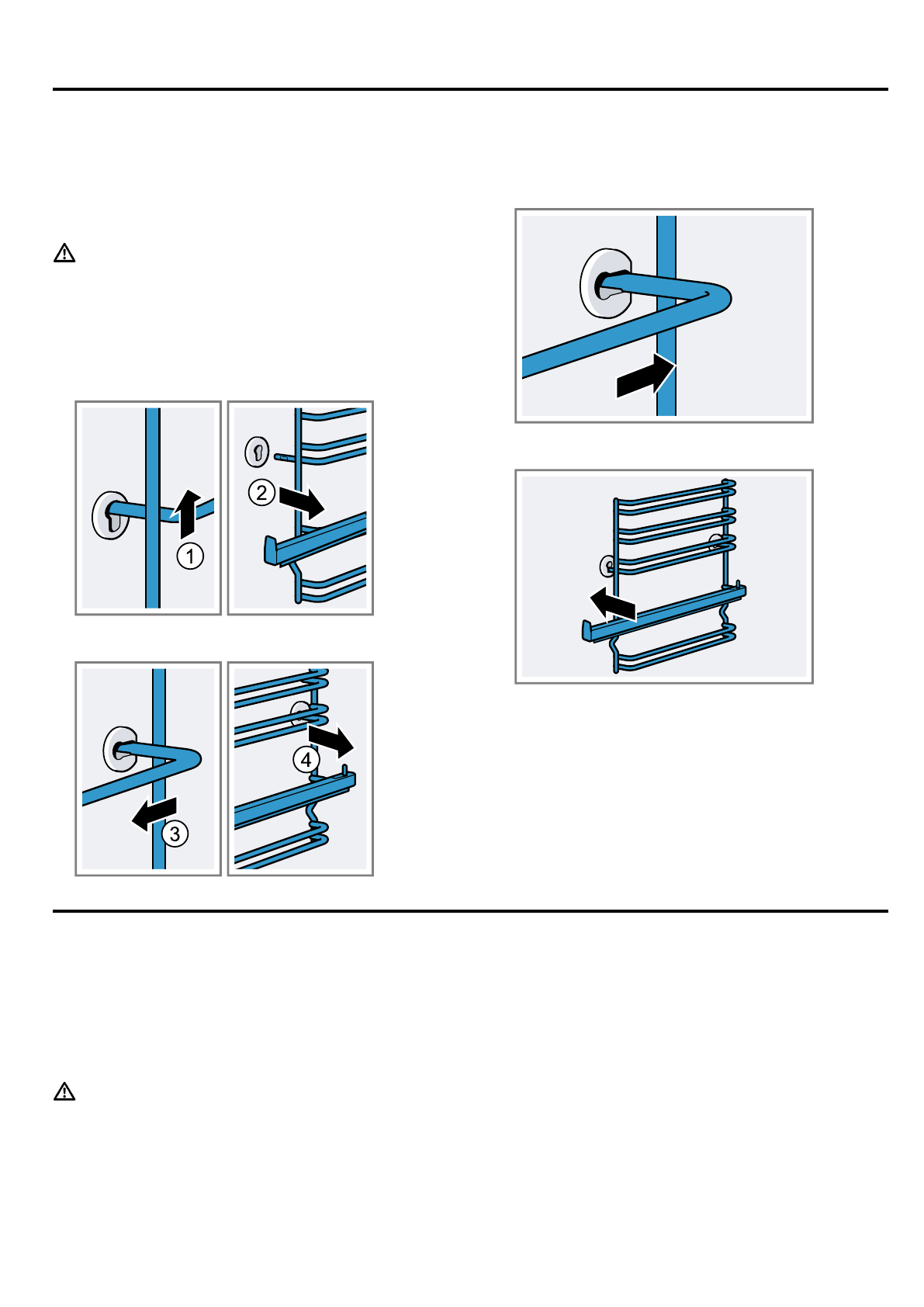 ①

②

③

④