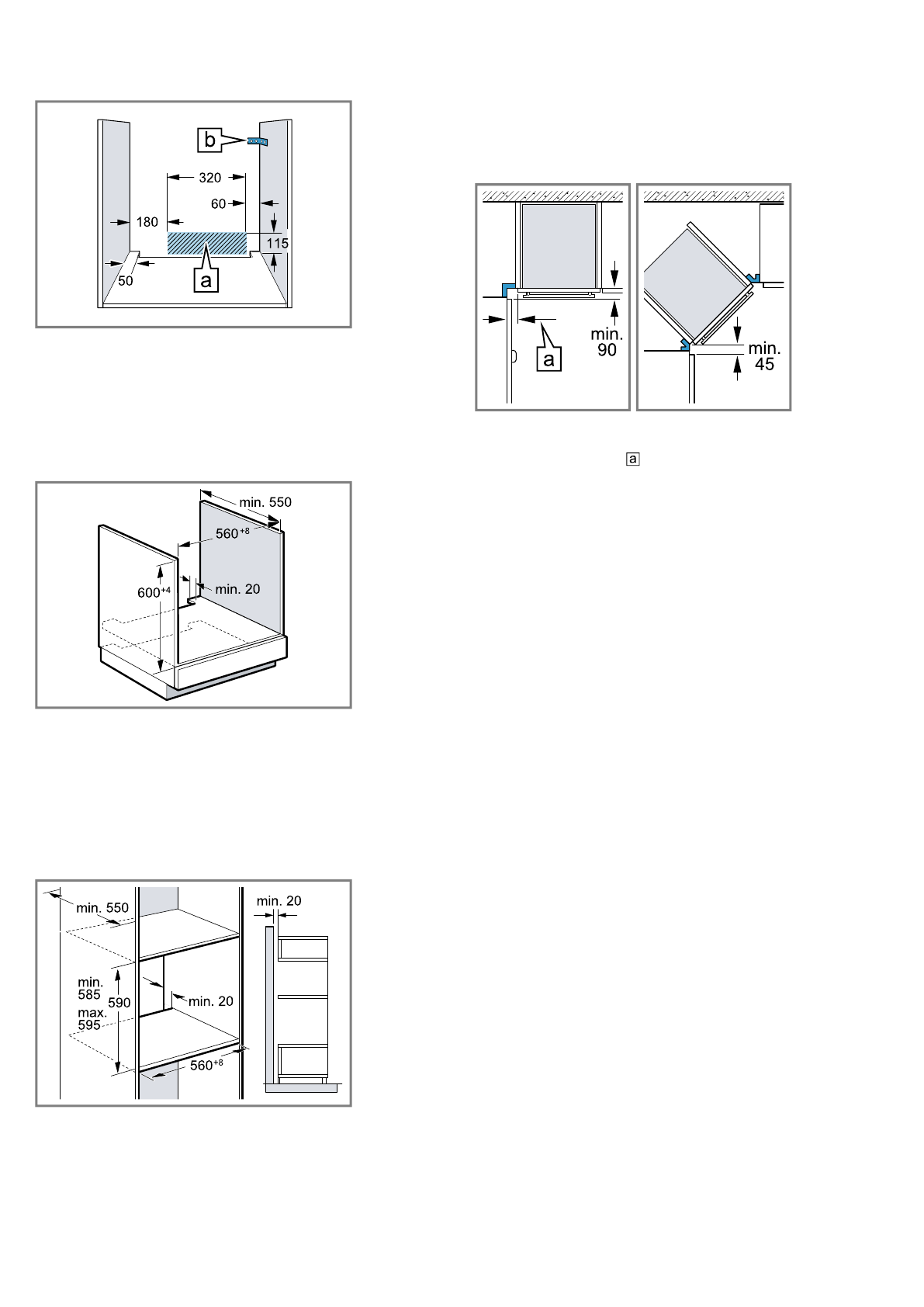 b
320
60
180
115
50
a

min.
90
a
min.
45

a

min. 550
$560^{+8}$
$600^{+4}$
min. 20

min. 550
min. 20
min.
585
590
max.
595
min. 20
$560^{+8}$