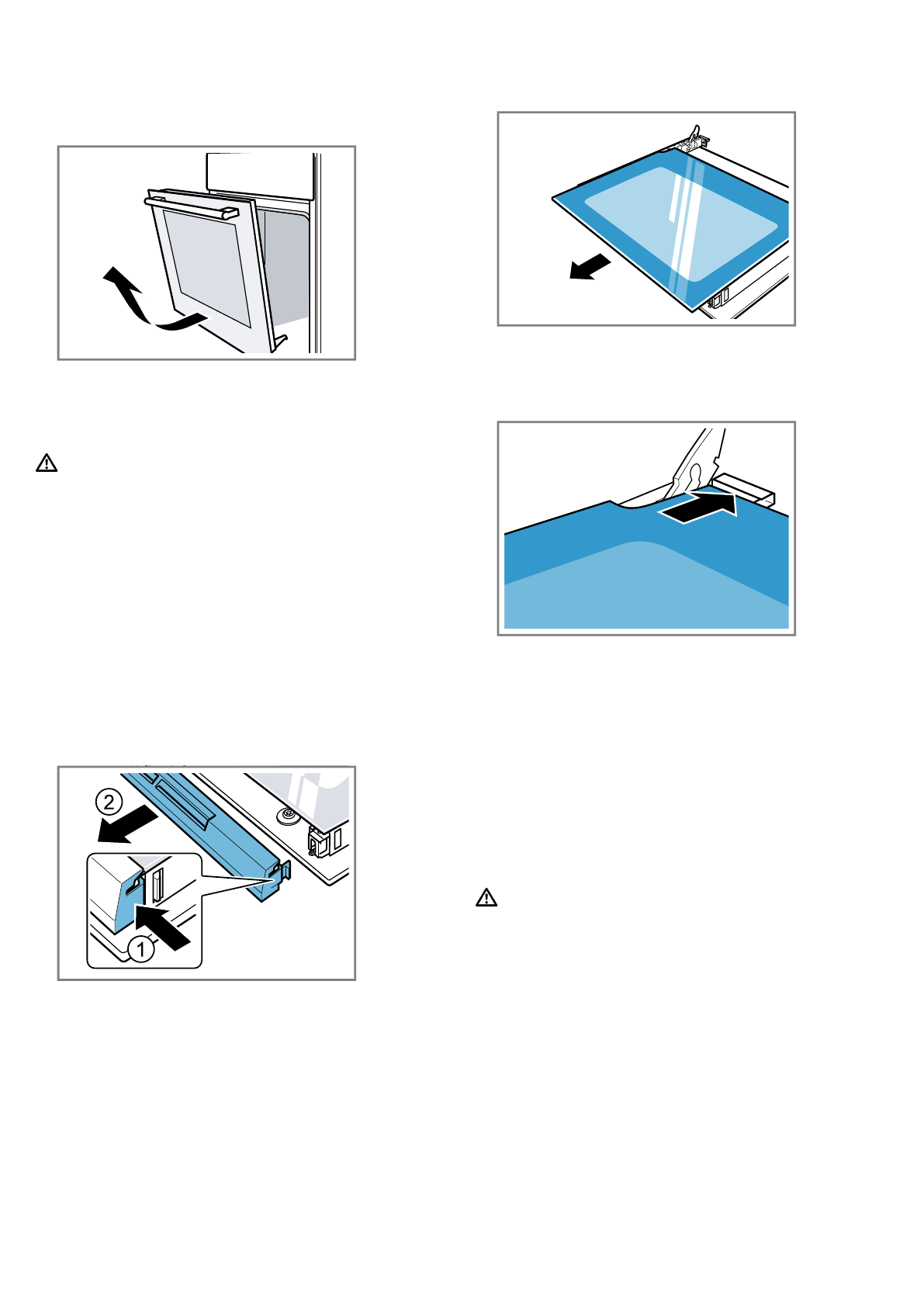 ②

①