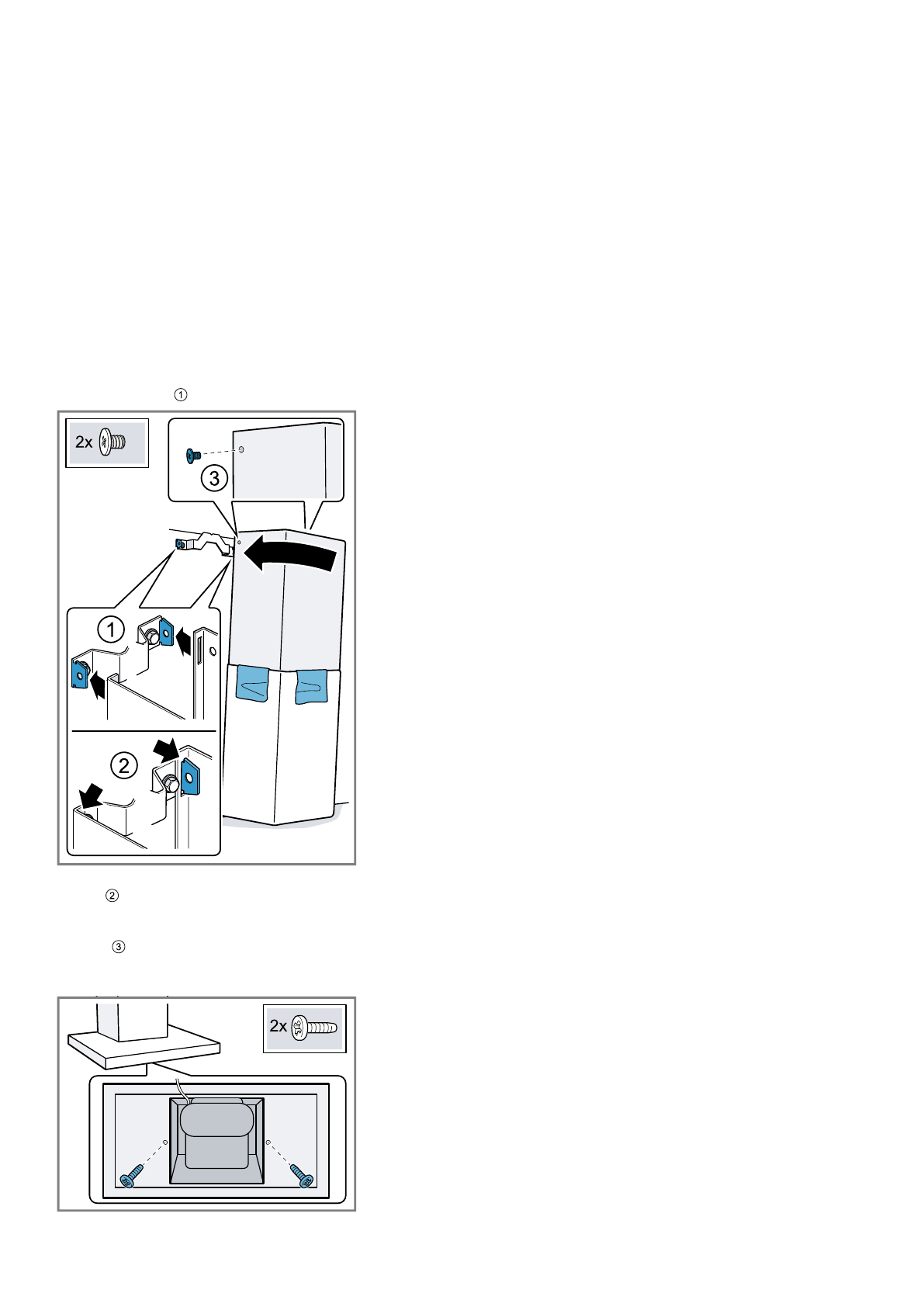 ①

2x

③

①

②

②

③

2x