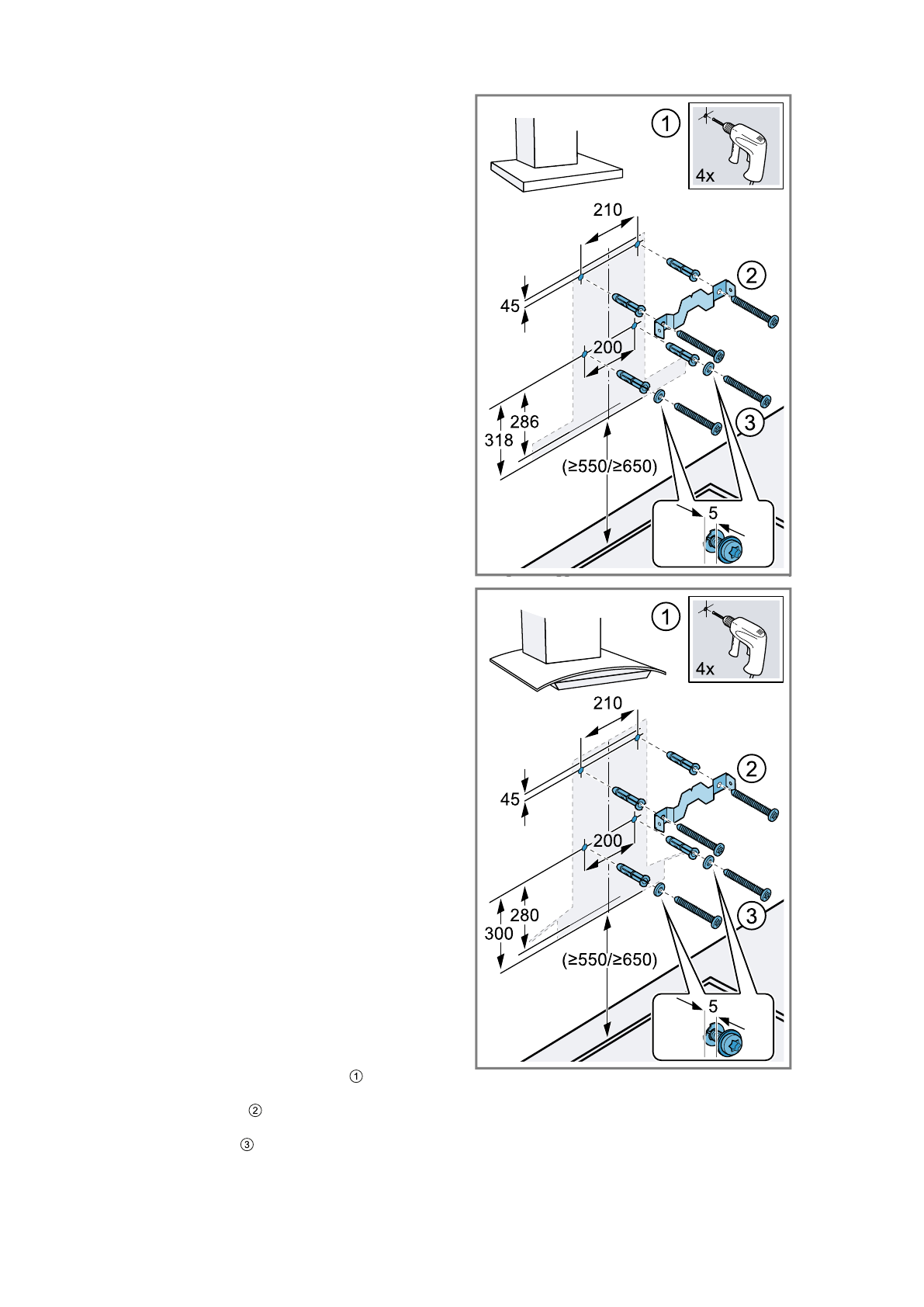 1
4x
210
2
45
200
286
318
3
(≥550/≥650)
5

1
4x
210
2
45
200
280
300
3
(≥550/≥650)
5

①
②
③