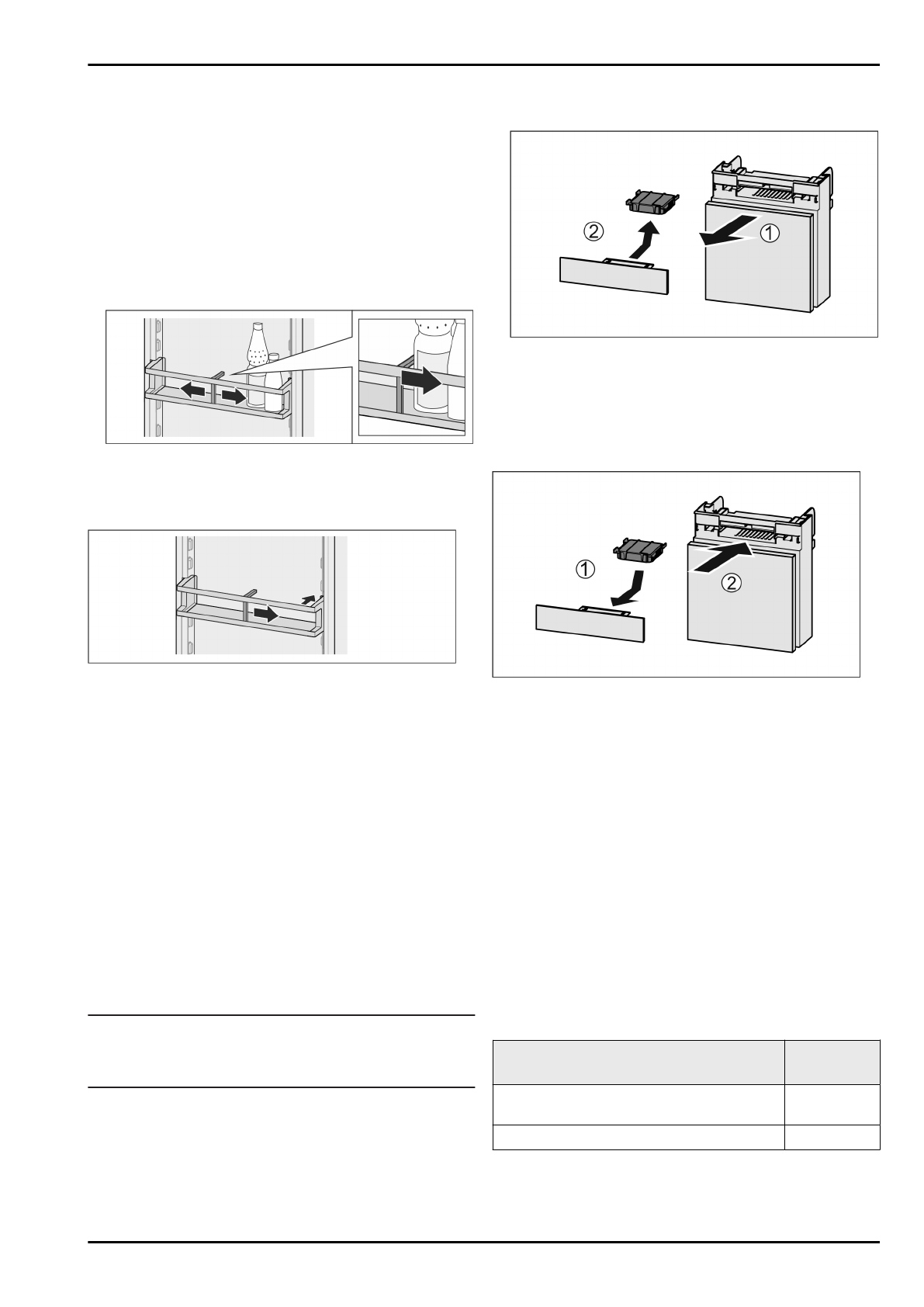 ②

①

①

②