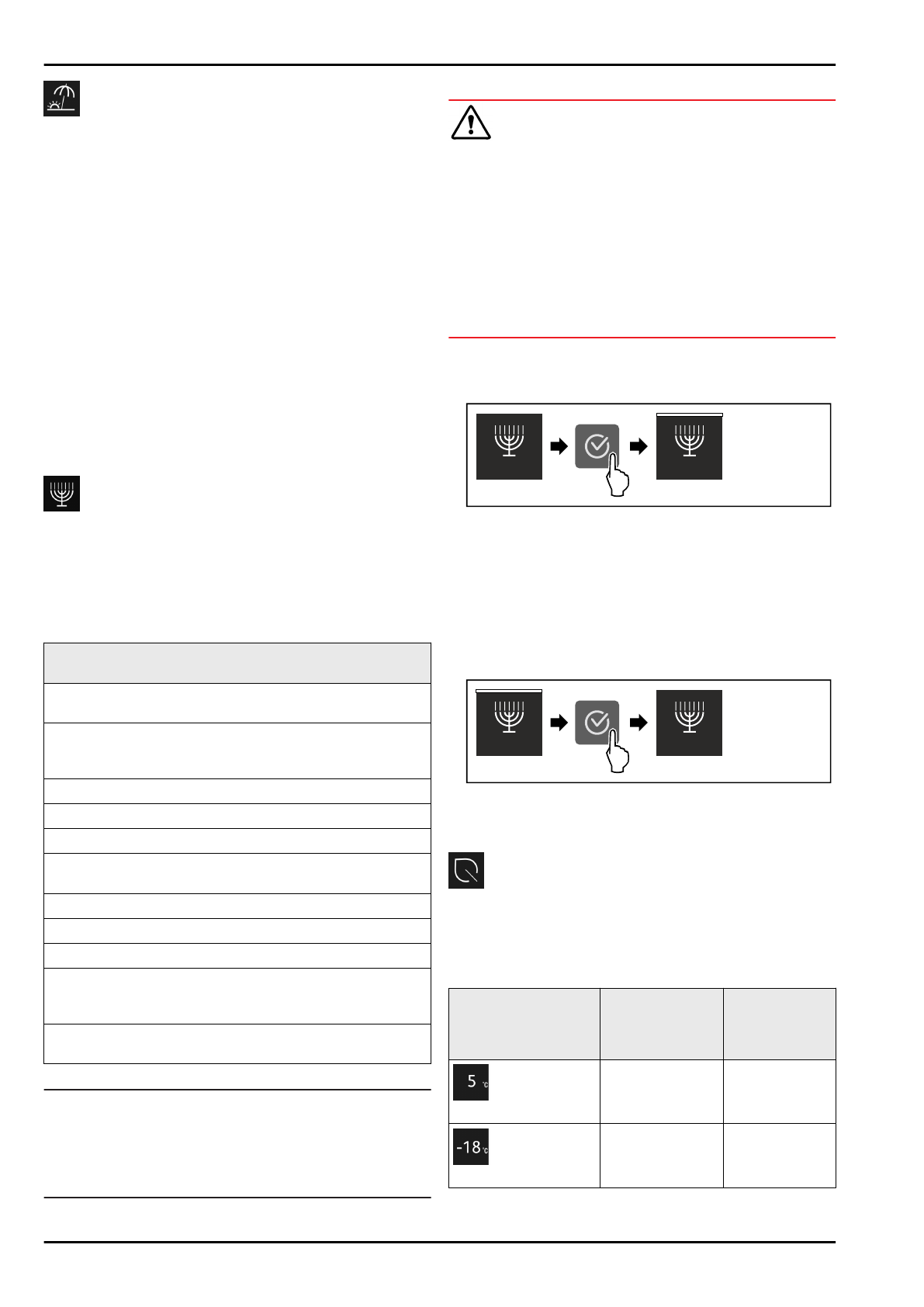 5 °C

-18 °C