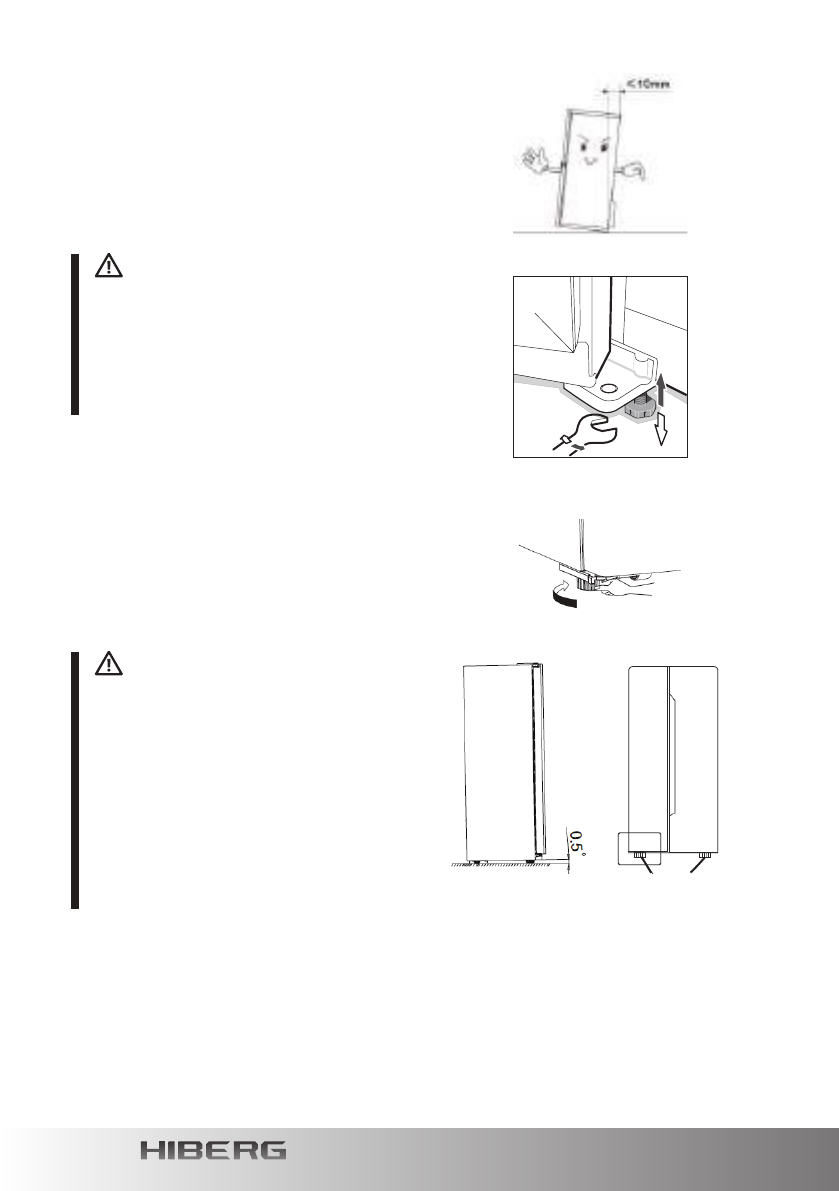 ≤10mm

0,5°

HIBERG