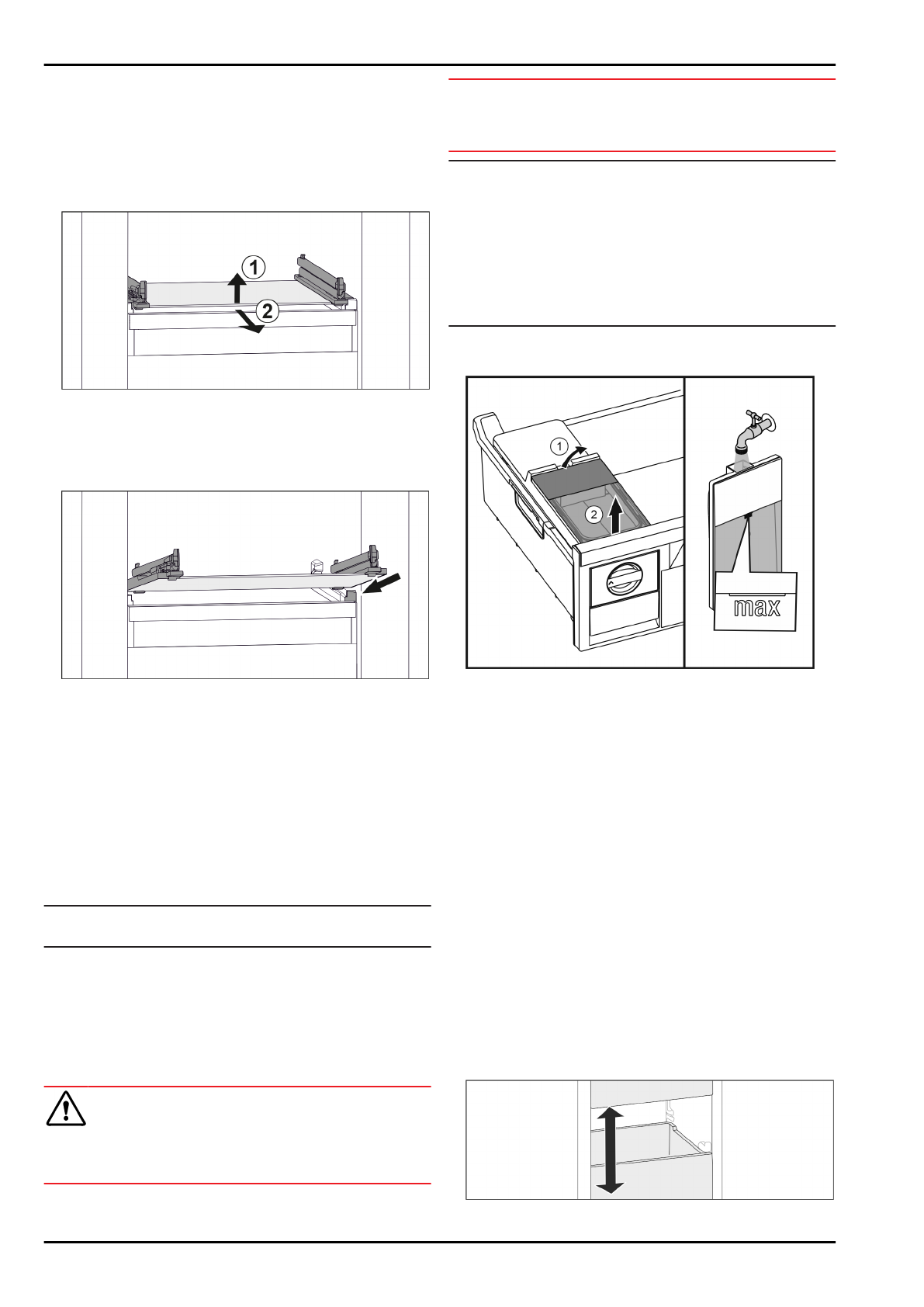 1
2
1
2
max