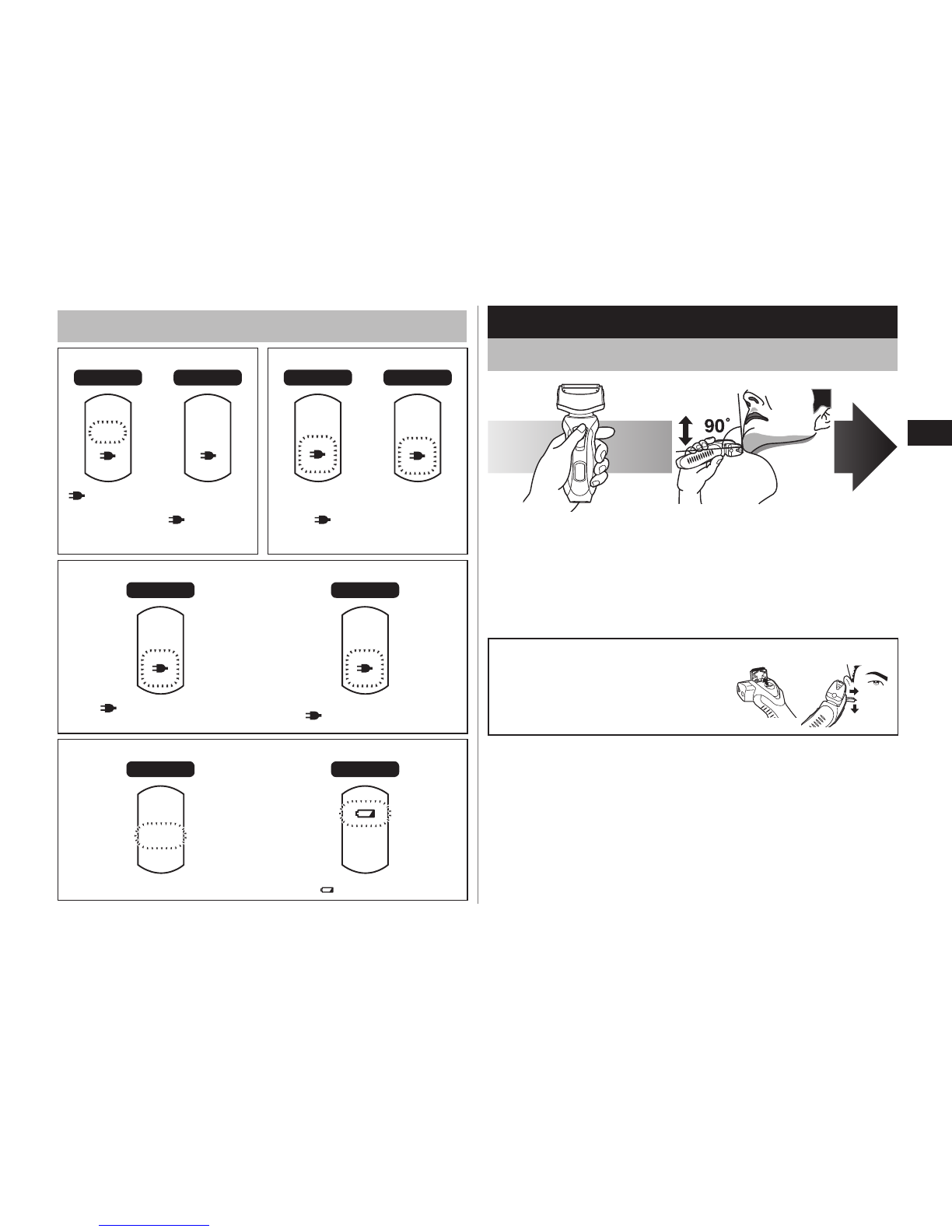 90°