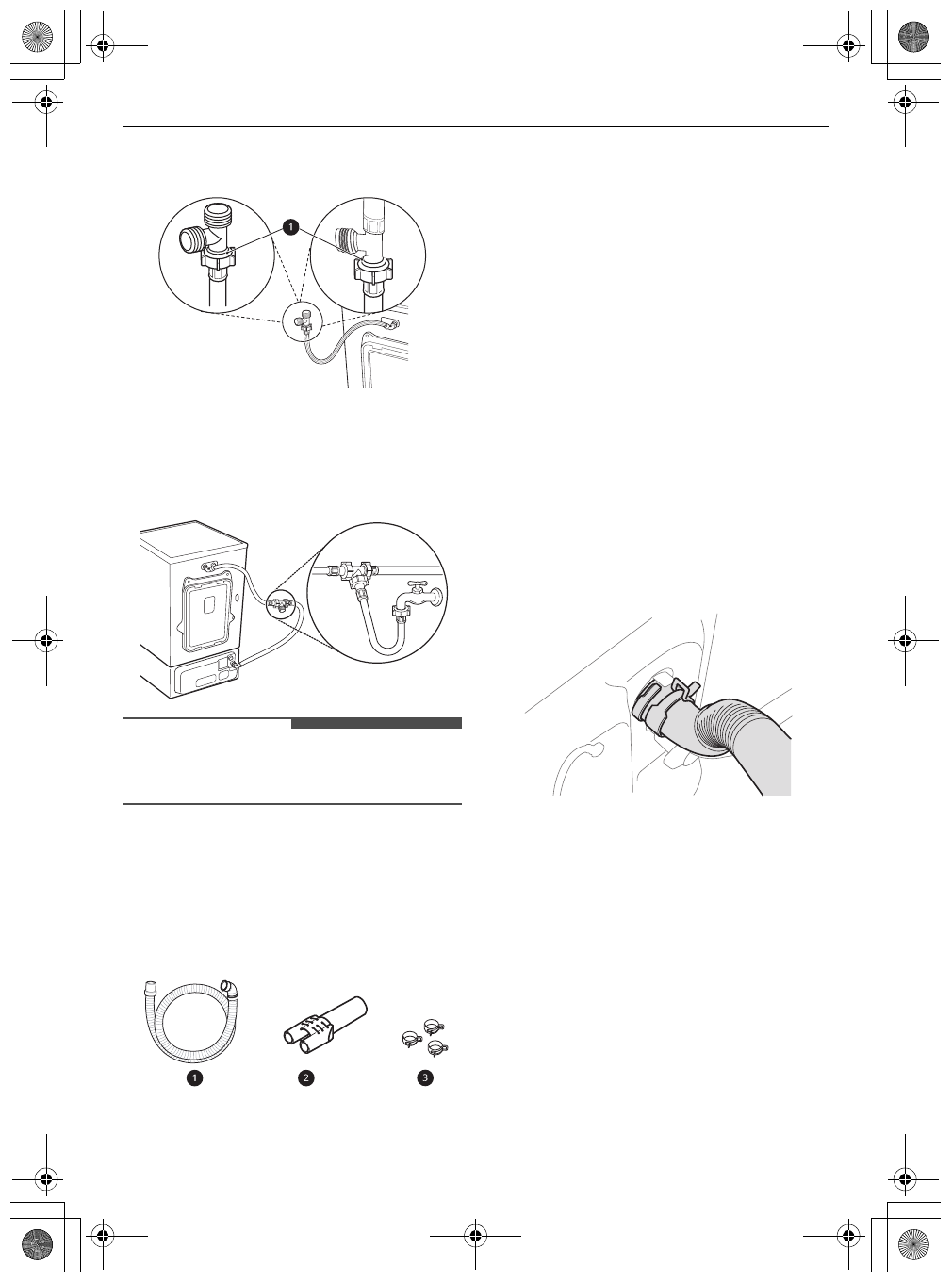 1

1 2 3