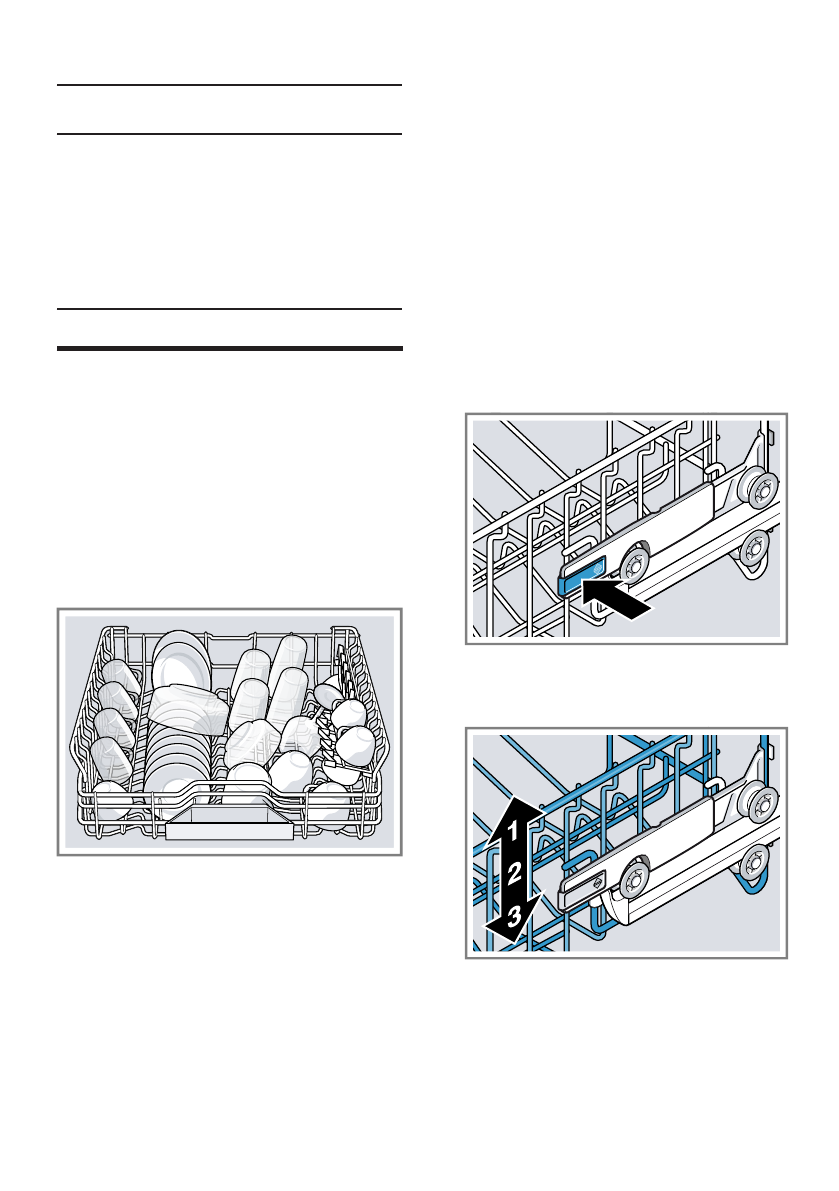 1
2
3