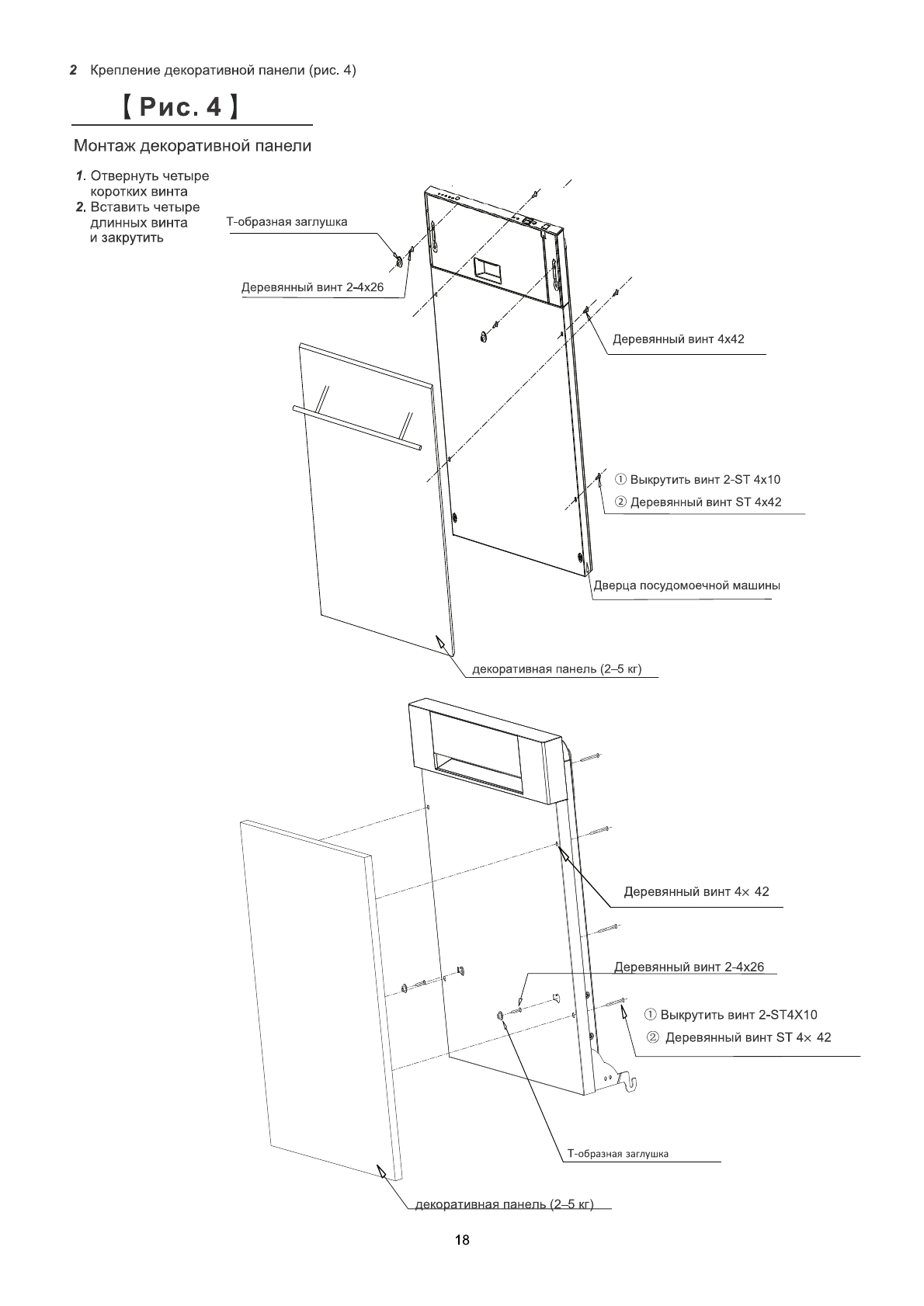 2 Крепление декоративной панели (рис. 4)

【Рис. 4】

Монтаж декоративной панели

1. Отвернуть четыре коротких винта
2. Вставить четыре длинных винта и закрутить

Т-образная заглушка

Деревянный винт 2-4x26

Деревянный винт 4x42

① Выкрутить винт 2-ST 4x10
② Деревянный винт ST 4x42

Дверца посудомоечной машины

декоративная панель (2–5 кг)

Деревянный винт 4× 42

Деревянный винт 2-4x26

① Выкрутить винт 2-ST4X10
② Деревянный винт ST 4× 42

Т-образная заглушка

декоративная панель (2–5 кг)

18