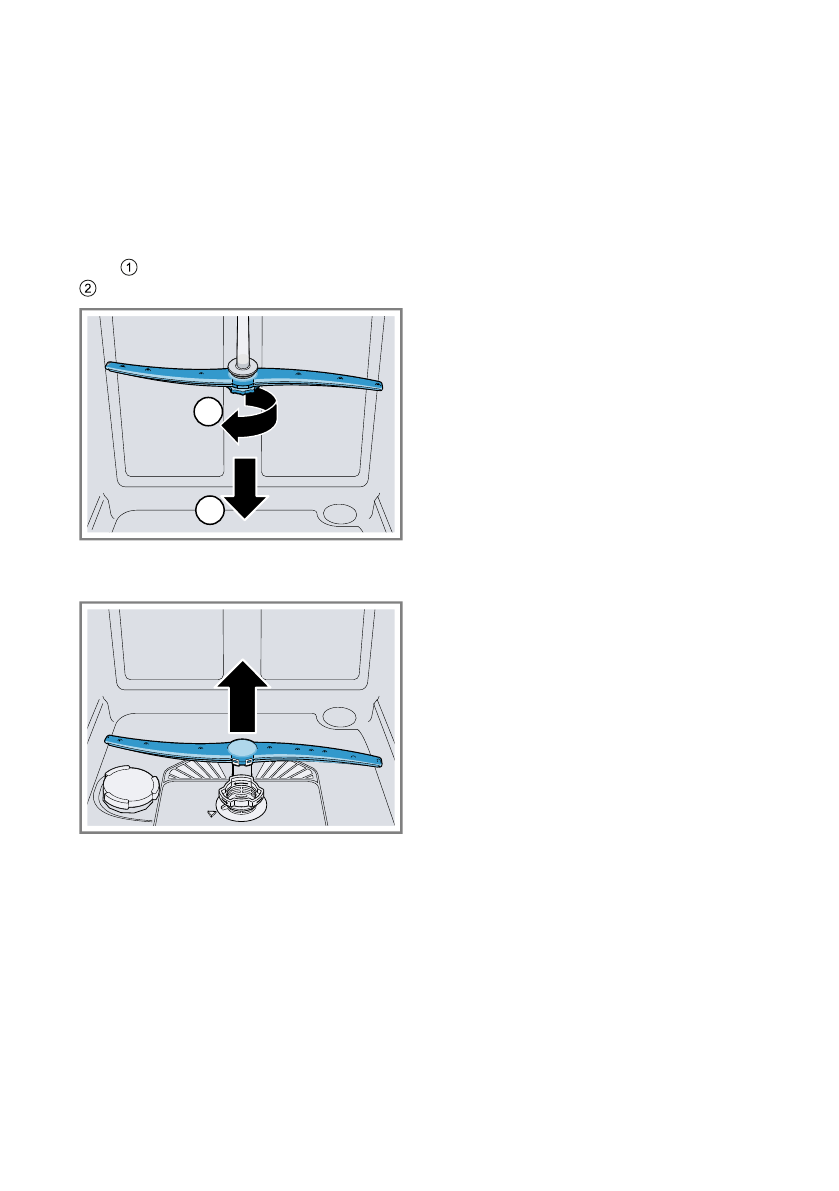 ① ②