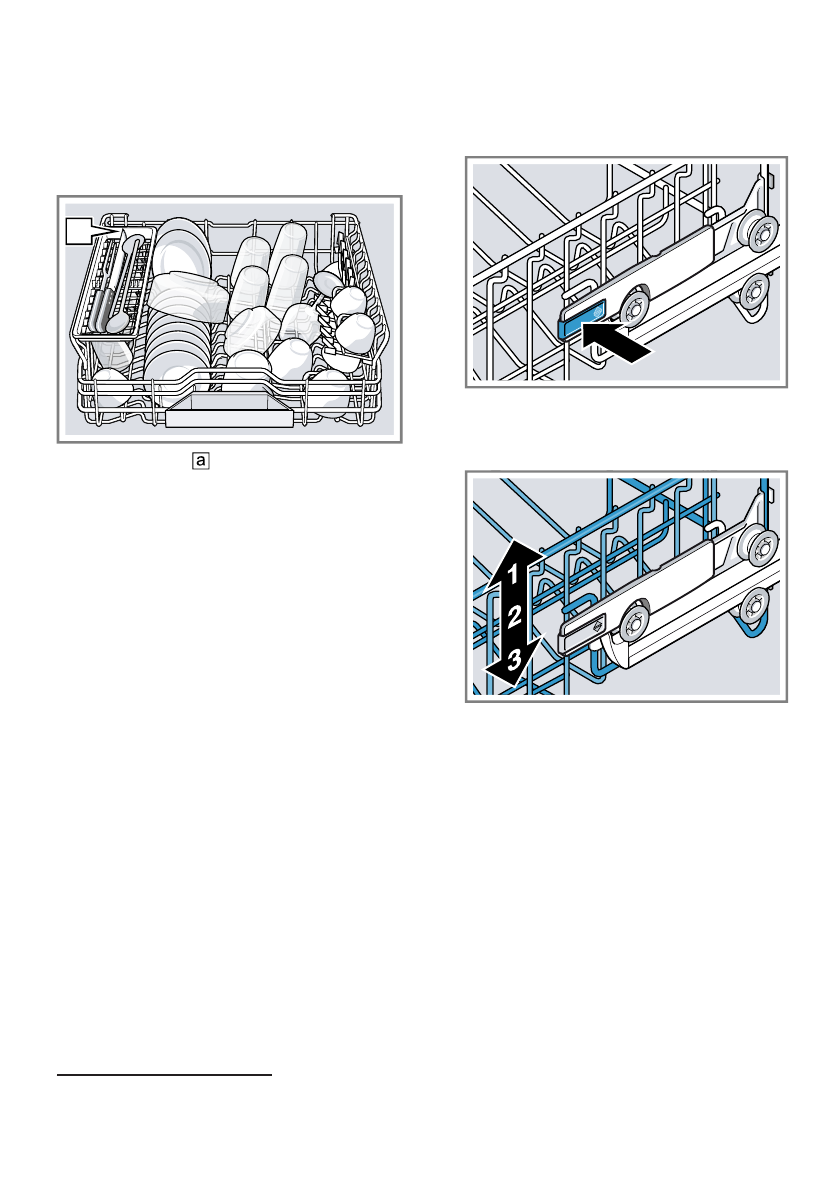 a

1
2
3