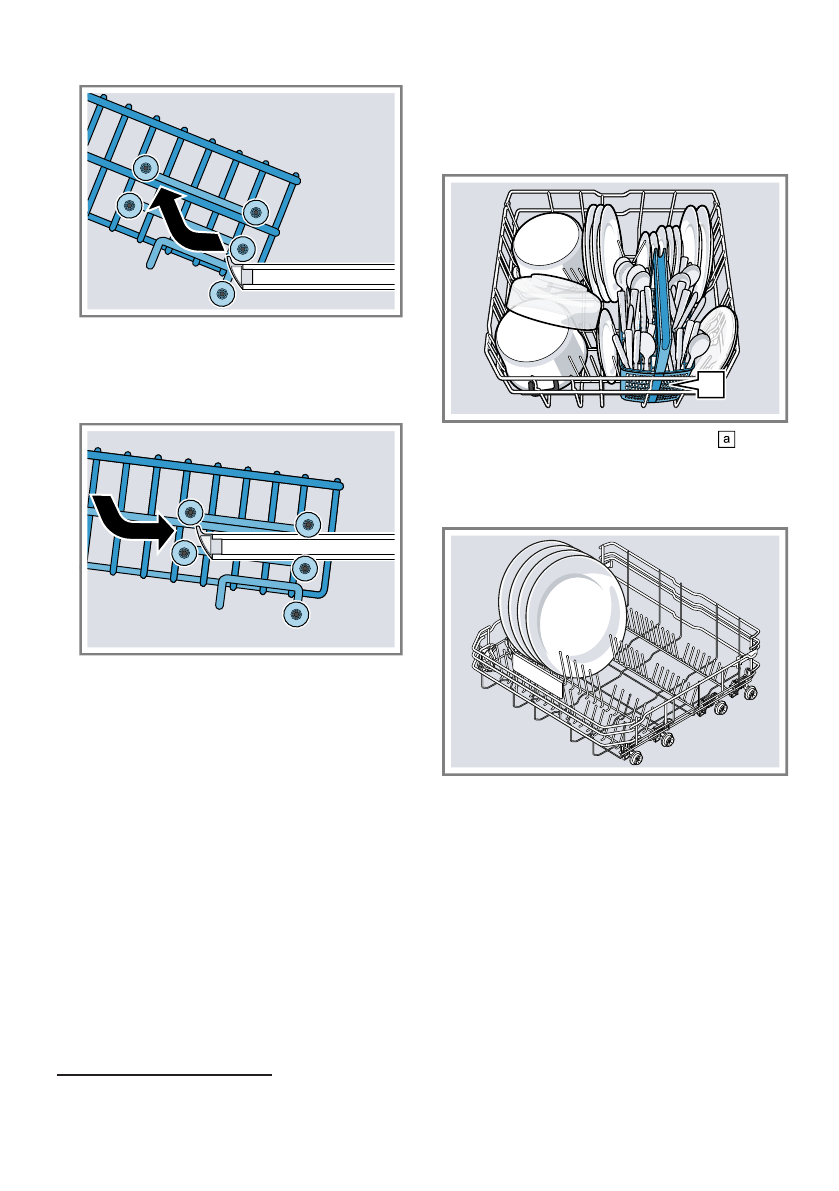 a