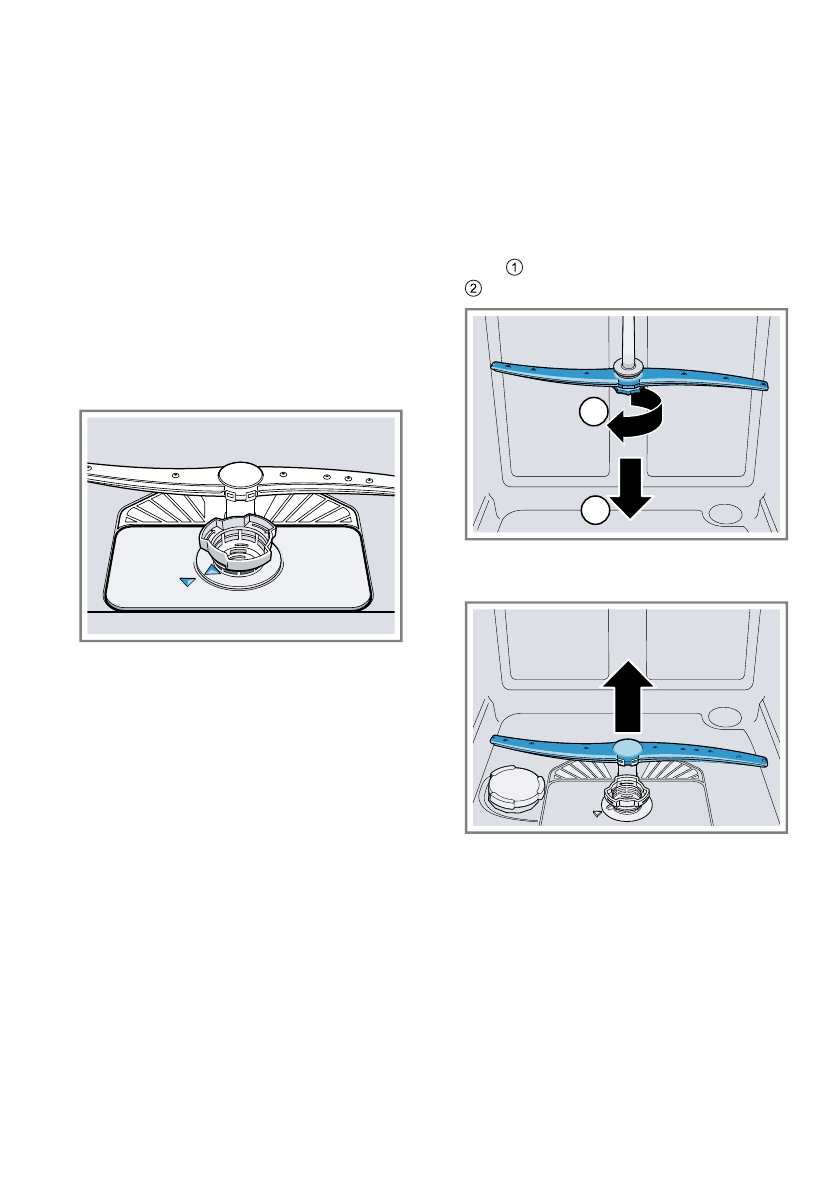 ①
②