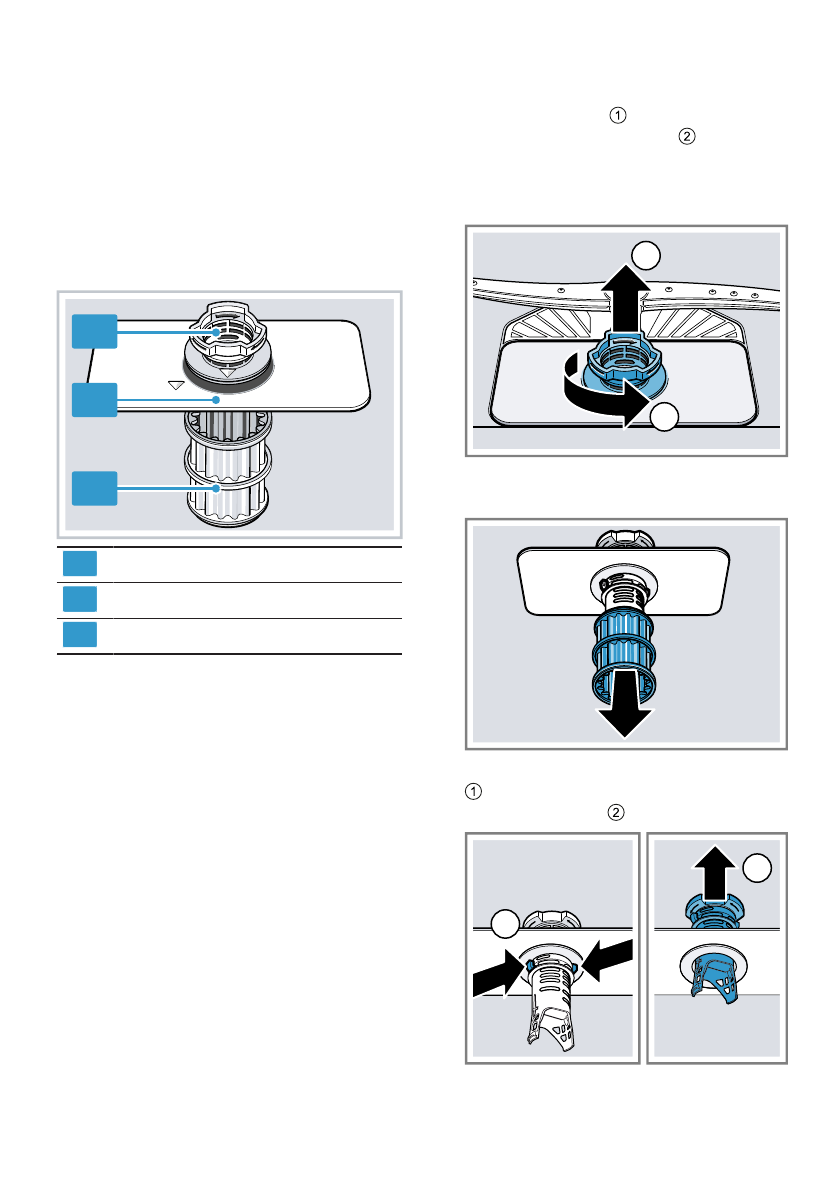 ①
②

①
②