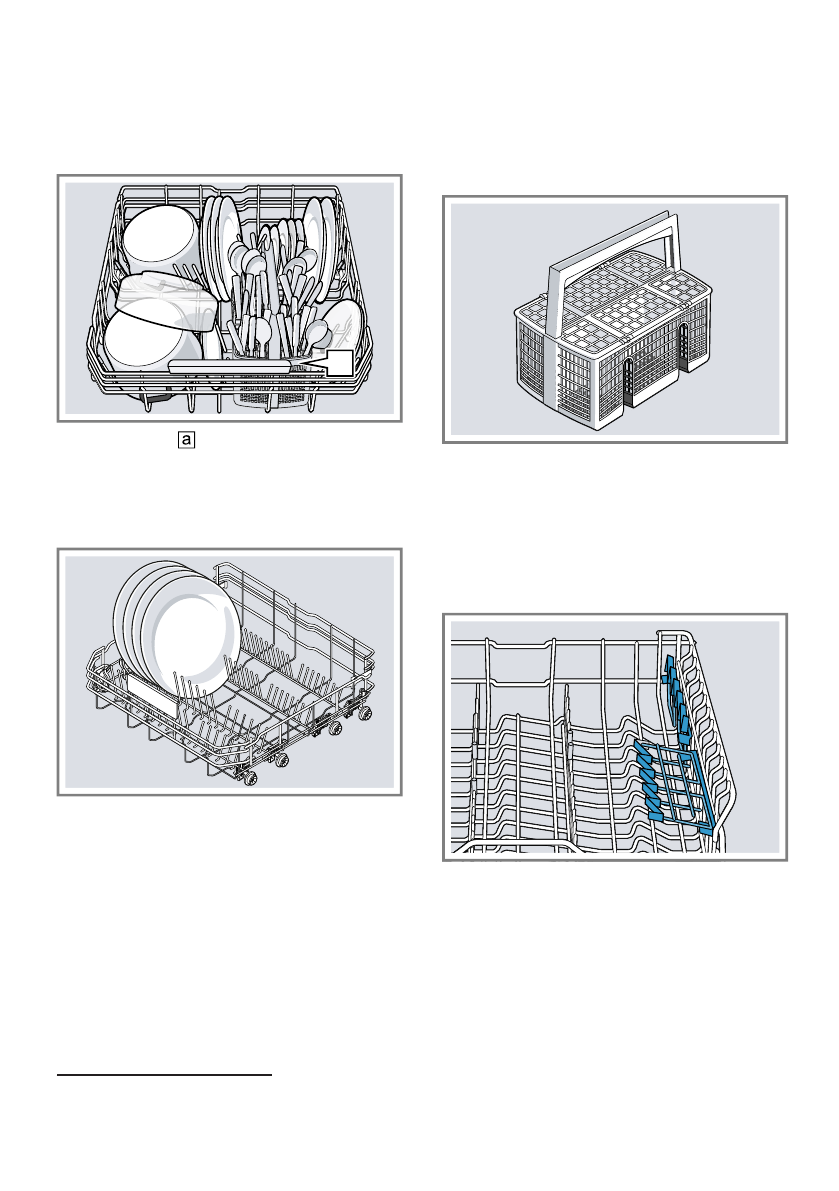 a