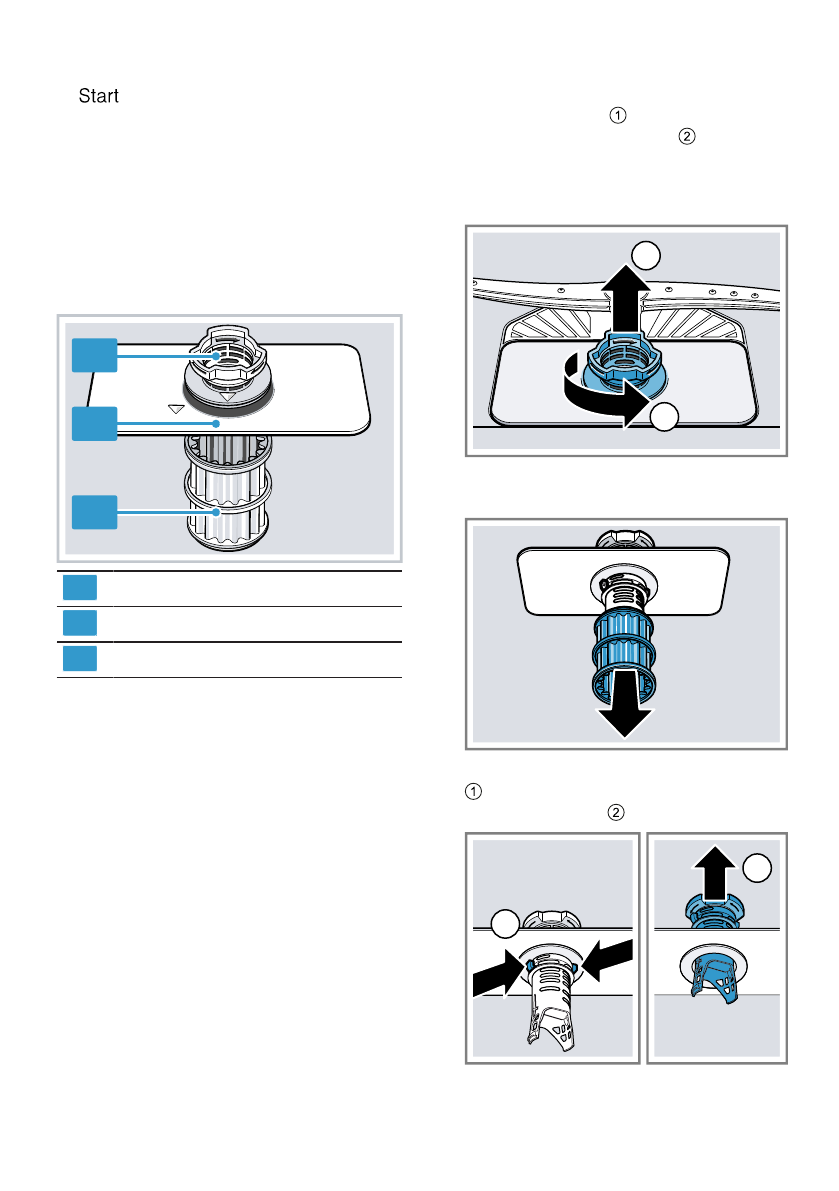 Start

①
②

①
②