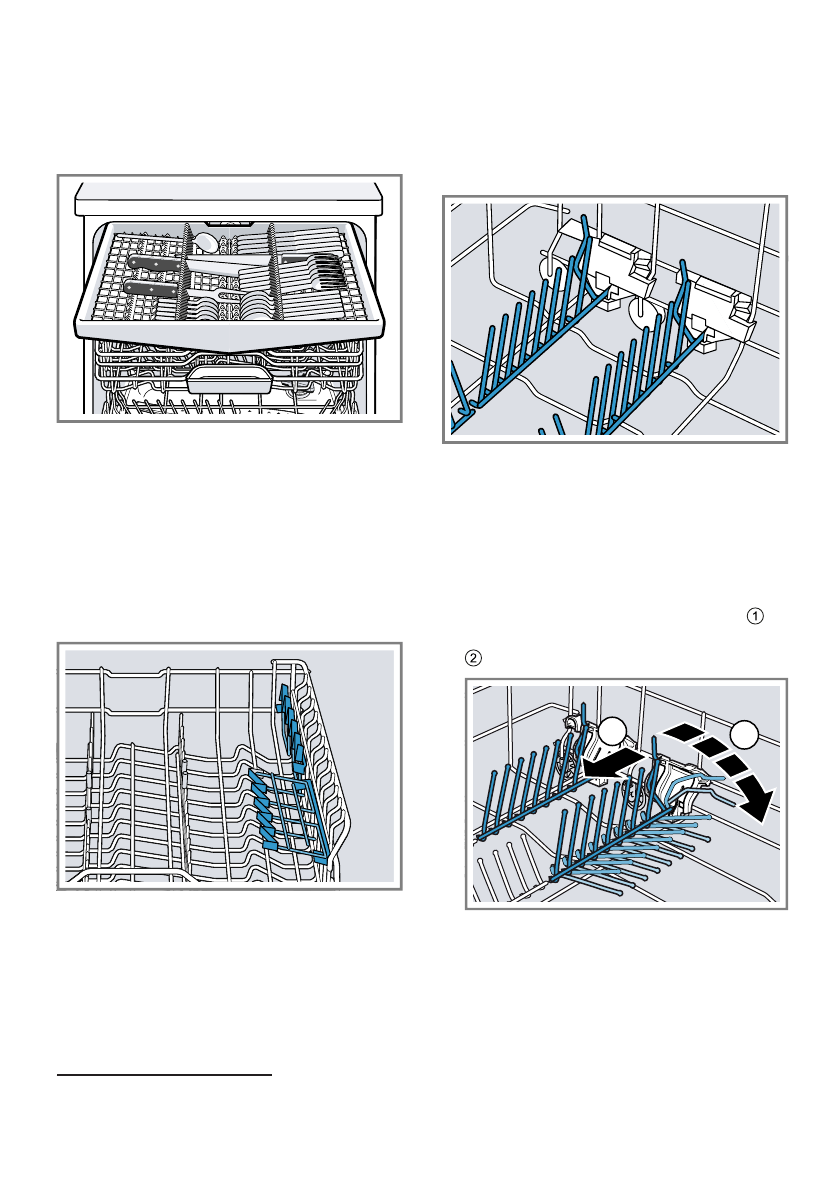 ①

②