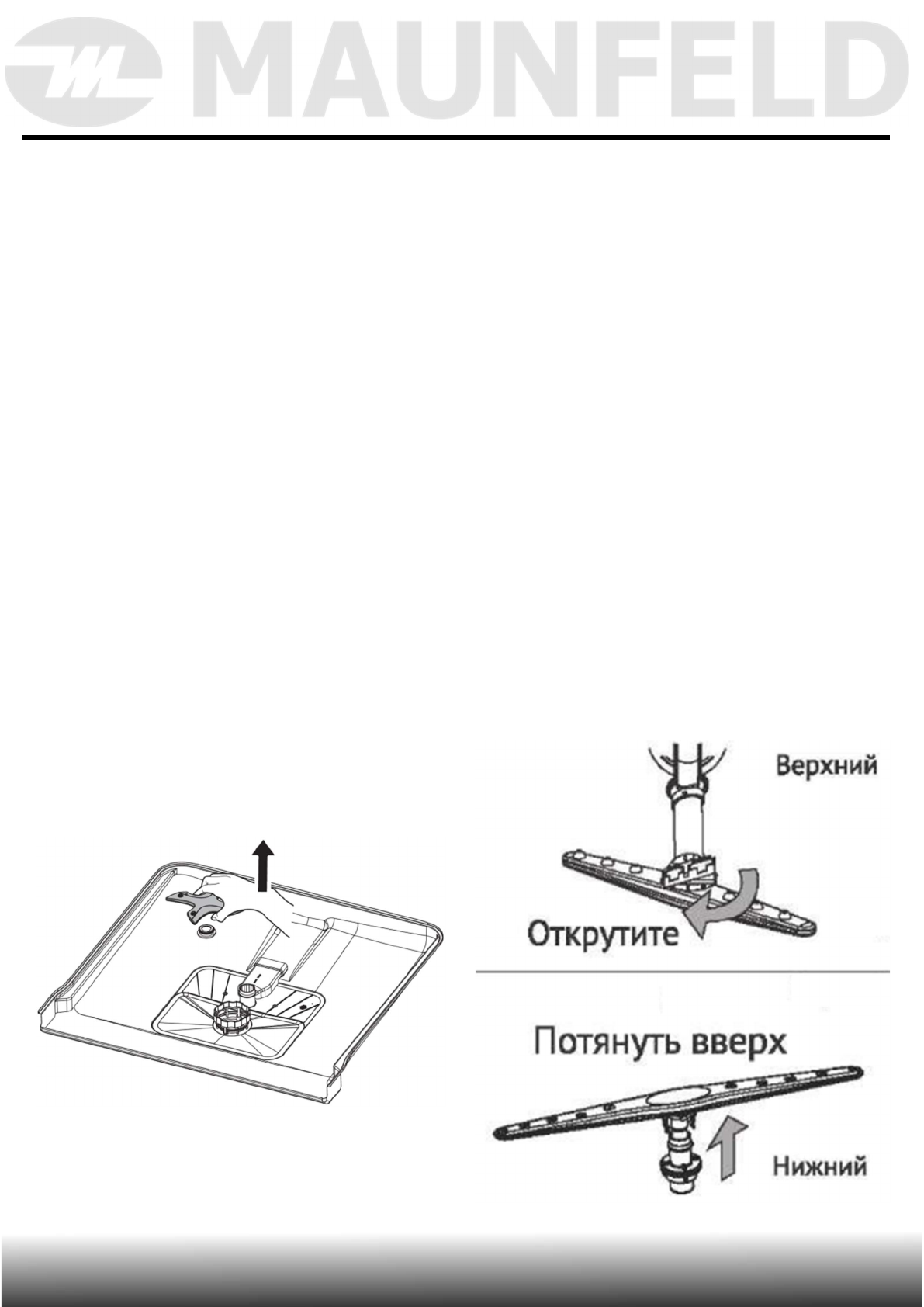 MAUNFELD

Верхний

Открутите

Потянуть вверх

Нижний