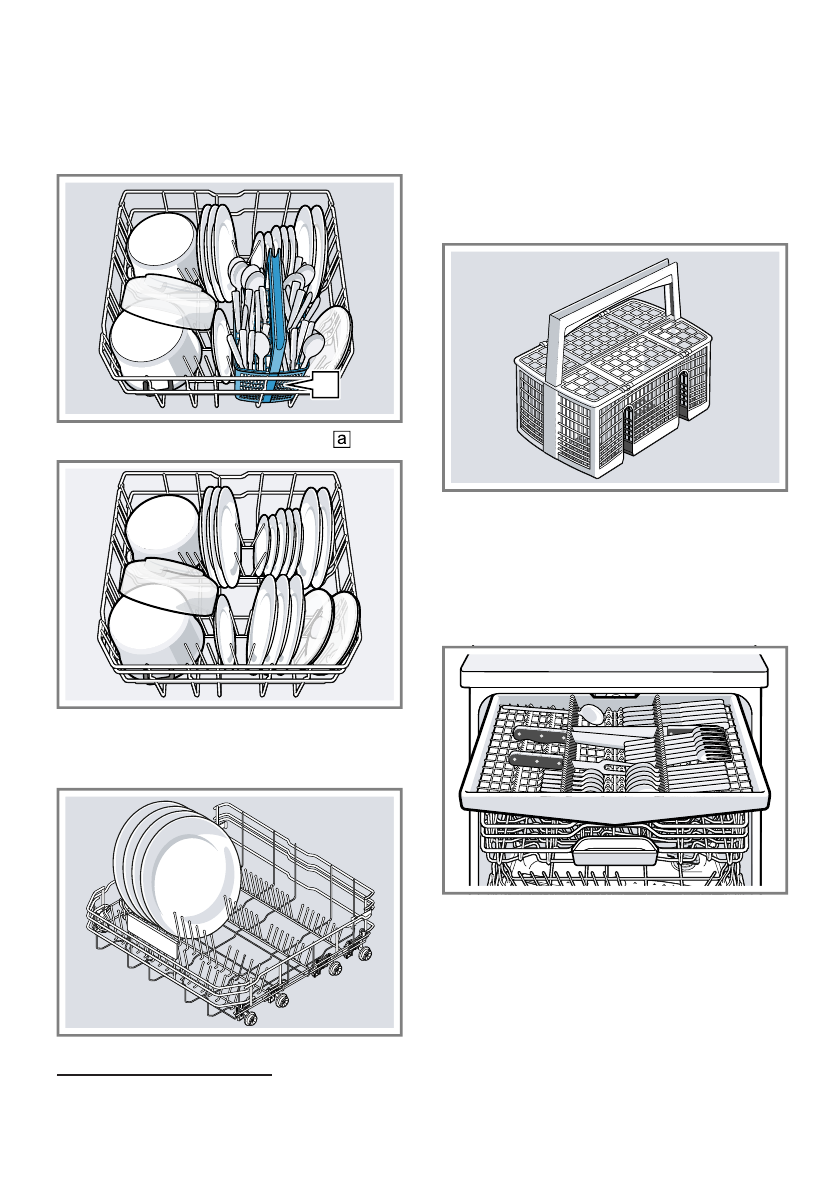 a