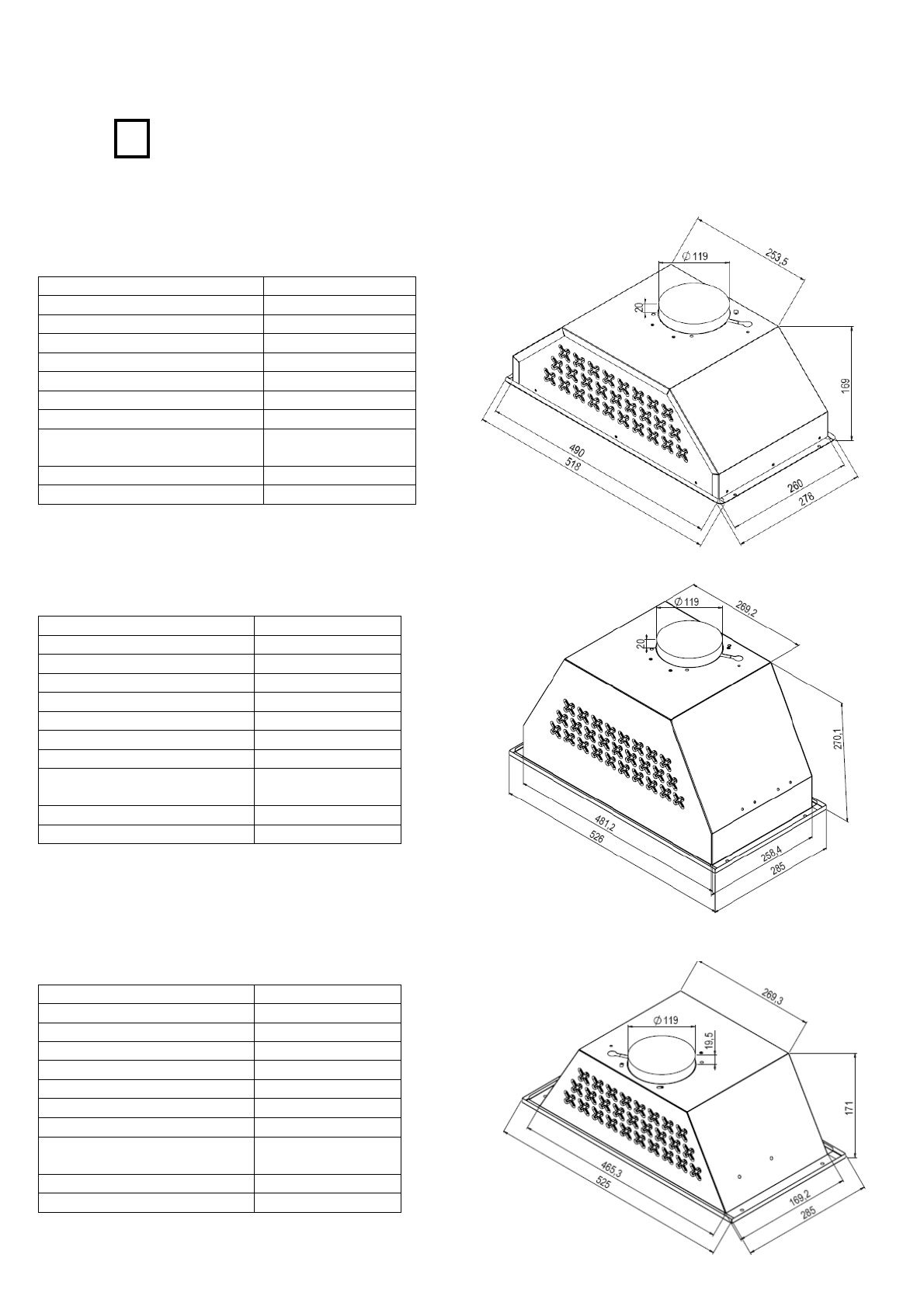 $\varnothing$ 119
253,5
20
169
490
518
260
278

$\varnothing$ 119
269,2
20
270,1
481,2
526
258,4
285

269,3
$\varnothing$ 119
19,5
171
465,3
525
169,2
285