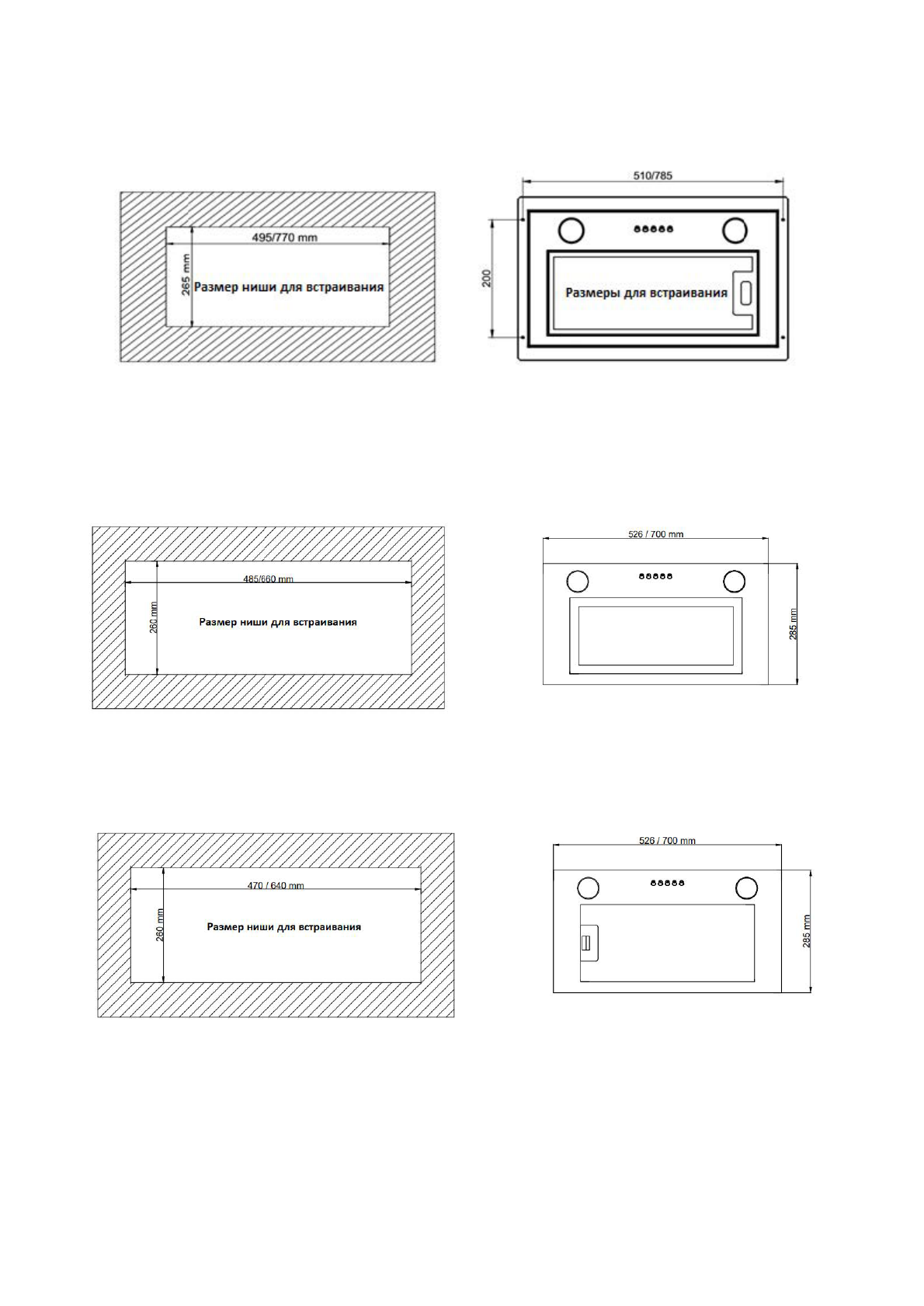 495/770 mm
265 mm
Размер ниши для встраивания

510/785
200
Размеры для встраивания

485/660 mm
260 mm
Размер ниши для встраивания

526 / 700 mm
285 mm

470 / 640 mm
260 mm
Размер ниши для встраивания

526 / 700 mm
285 mm