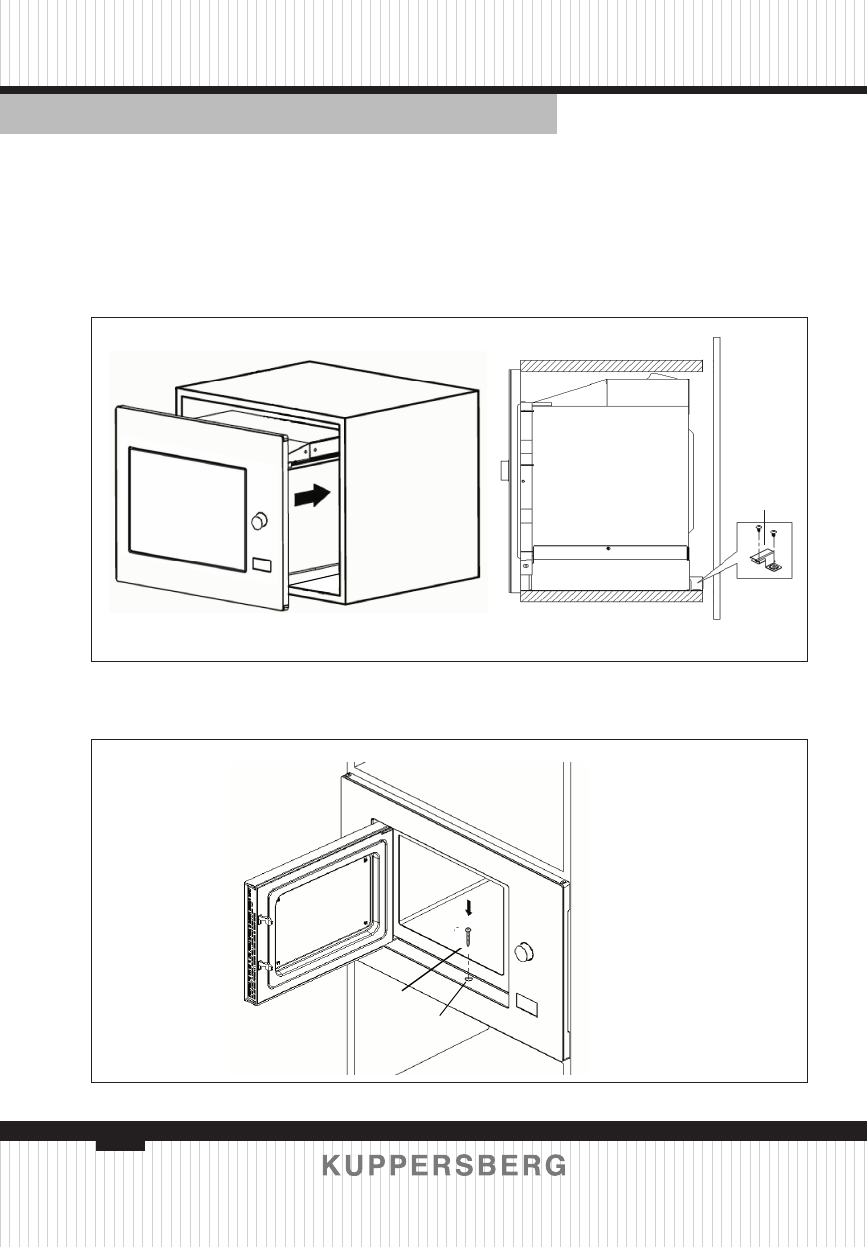 KUPPERSBERG