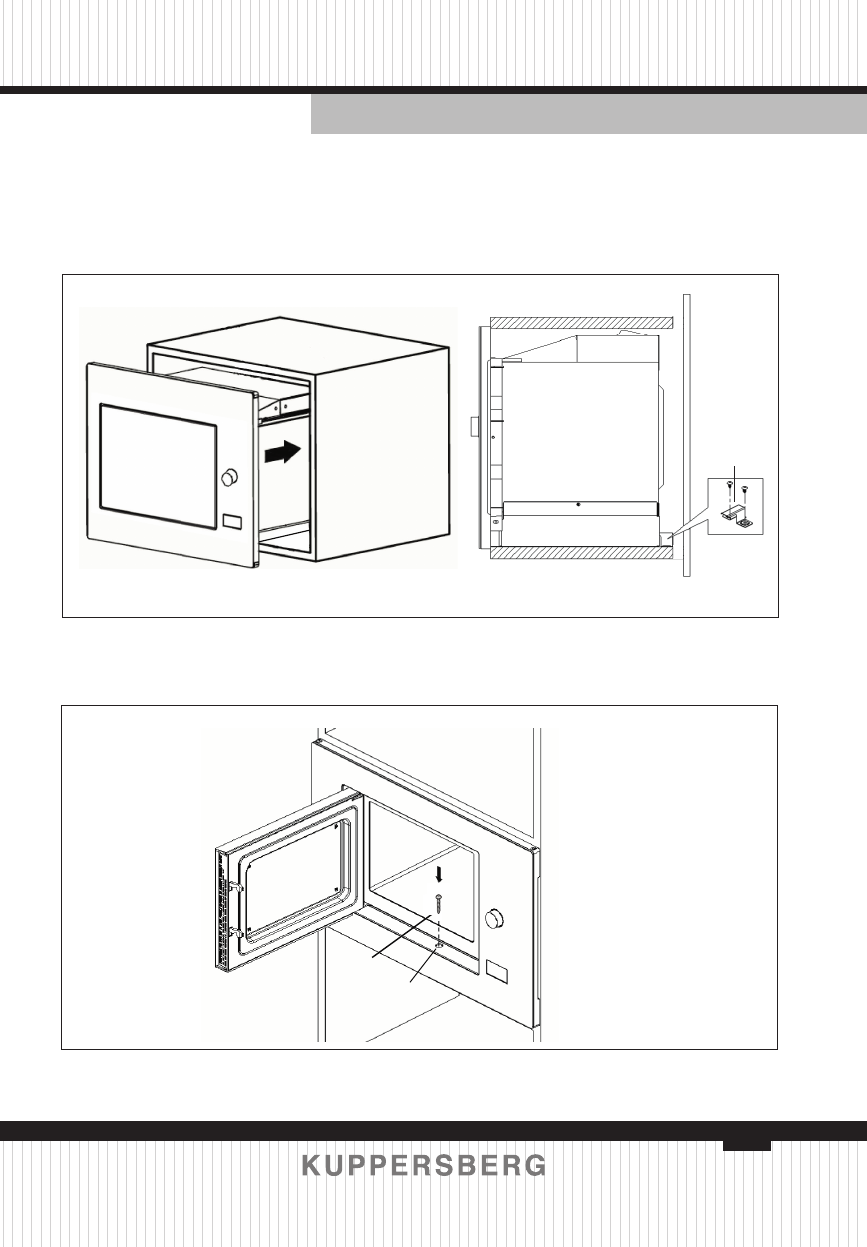 KUPPERSBERG