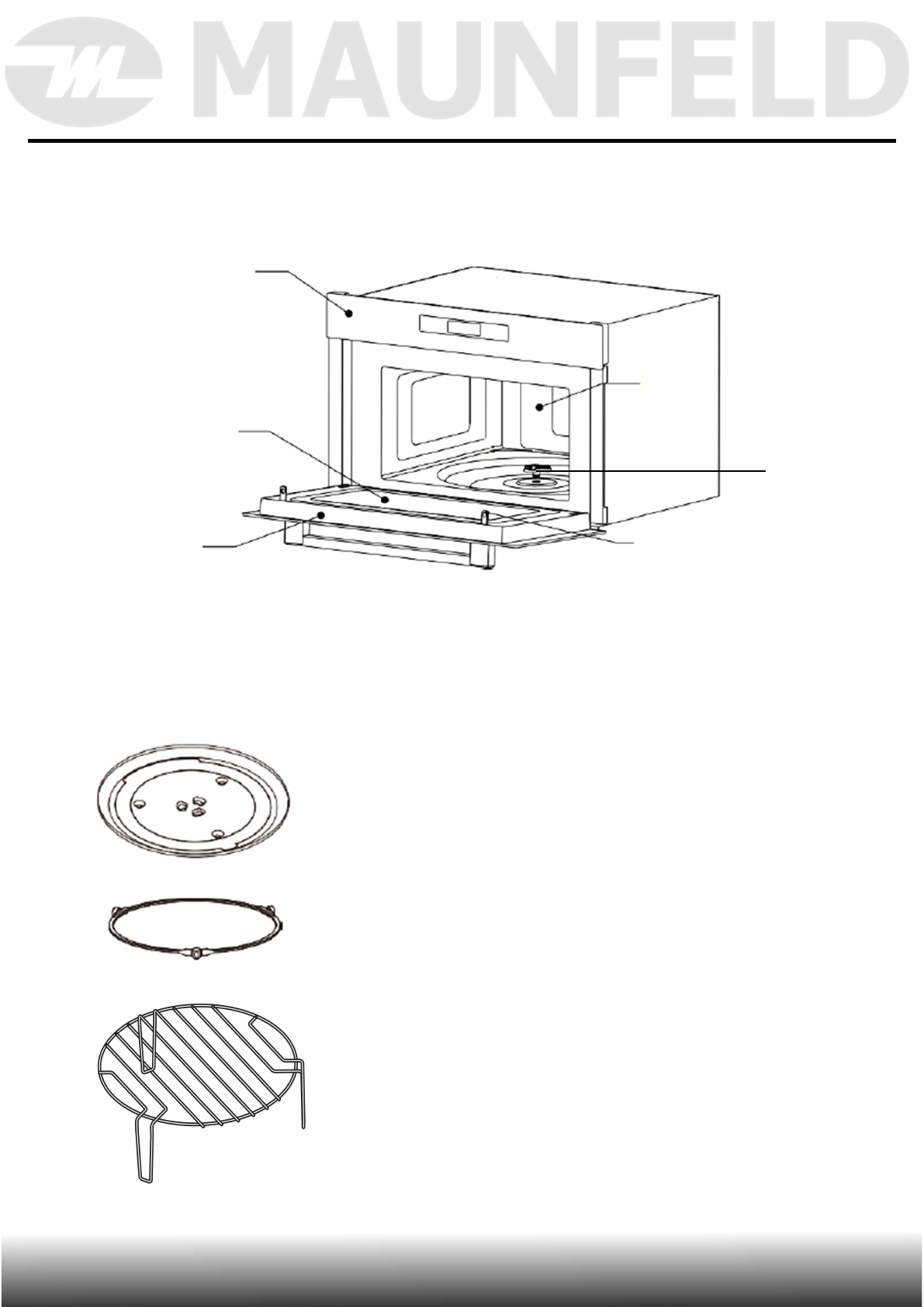 MAUNFELD