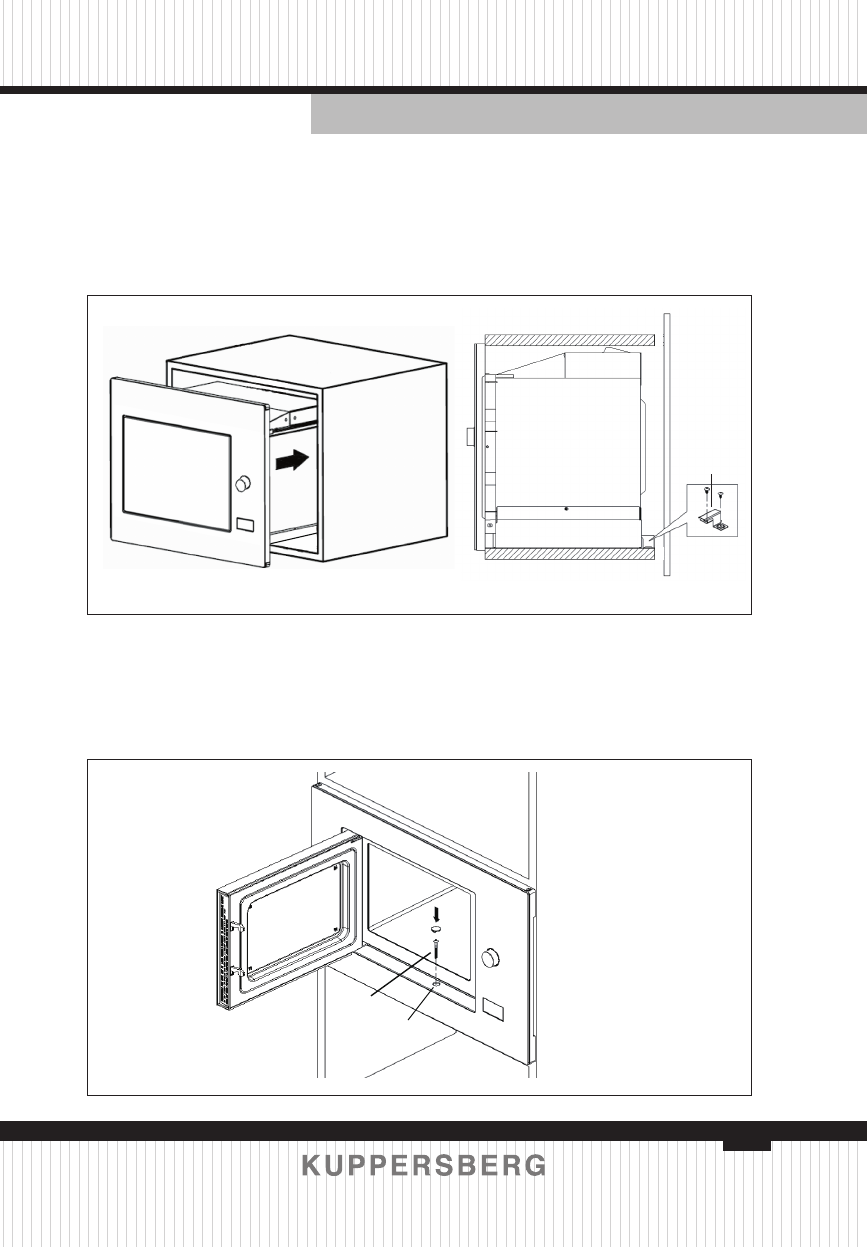 KUPPERSBERG