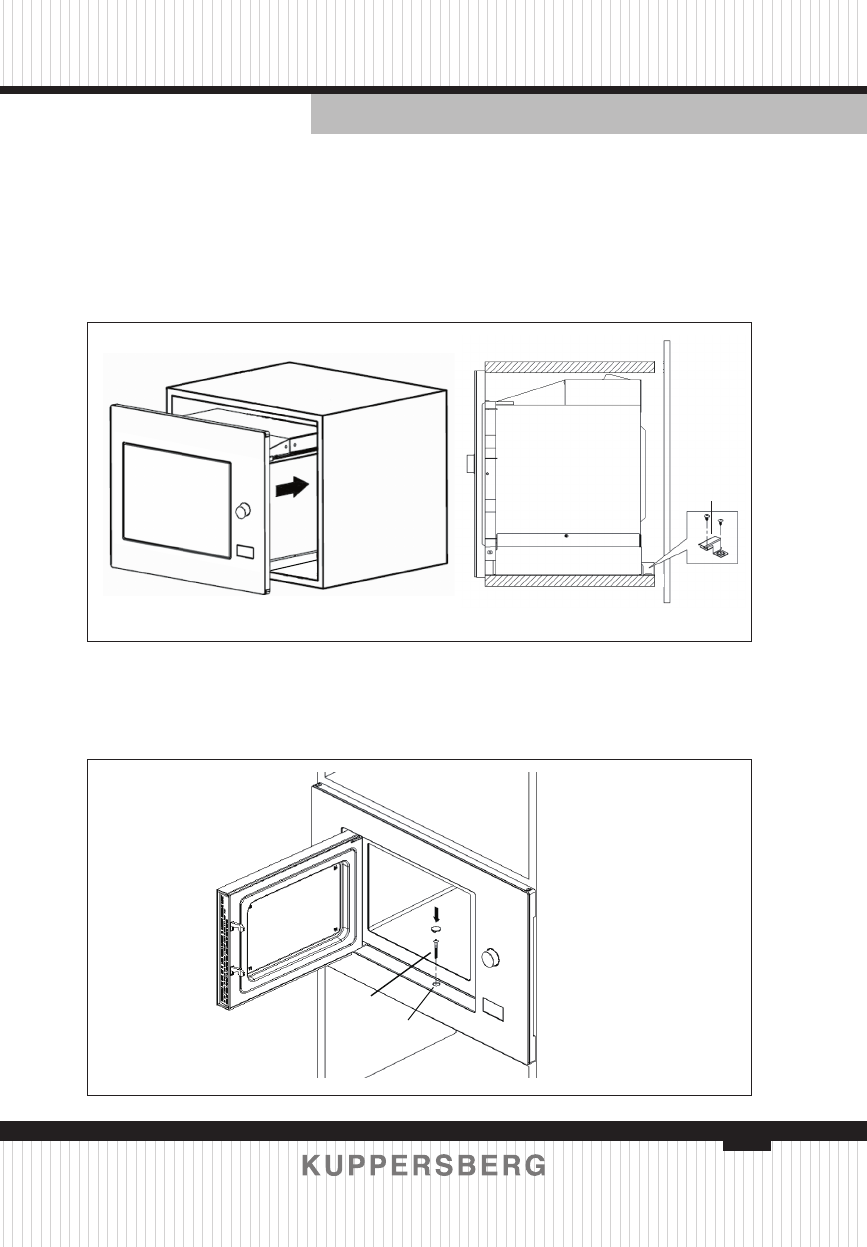 KUPPERSBERG