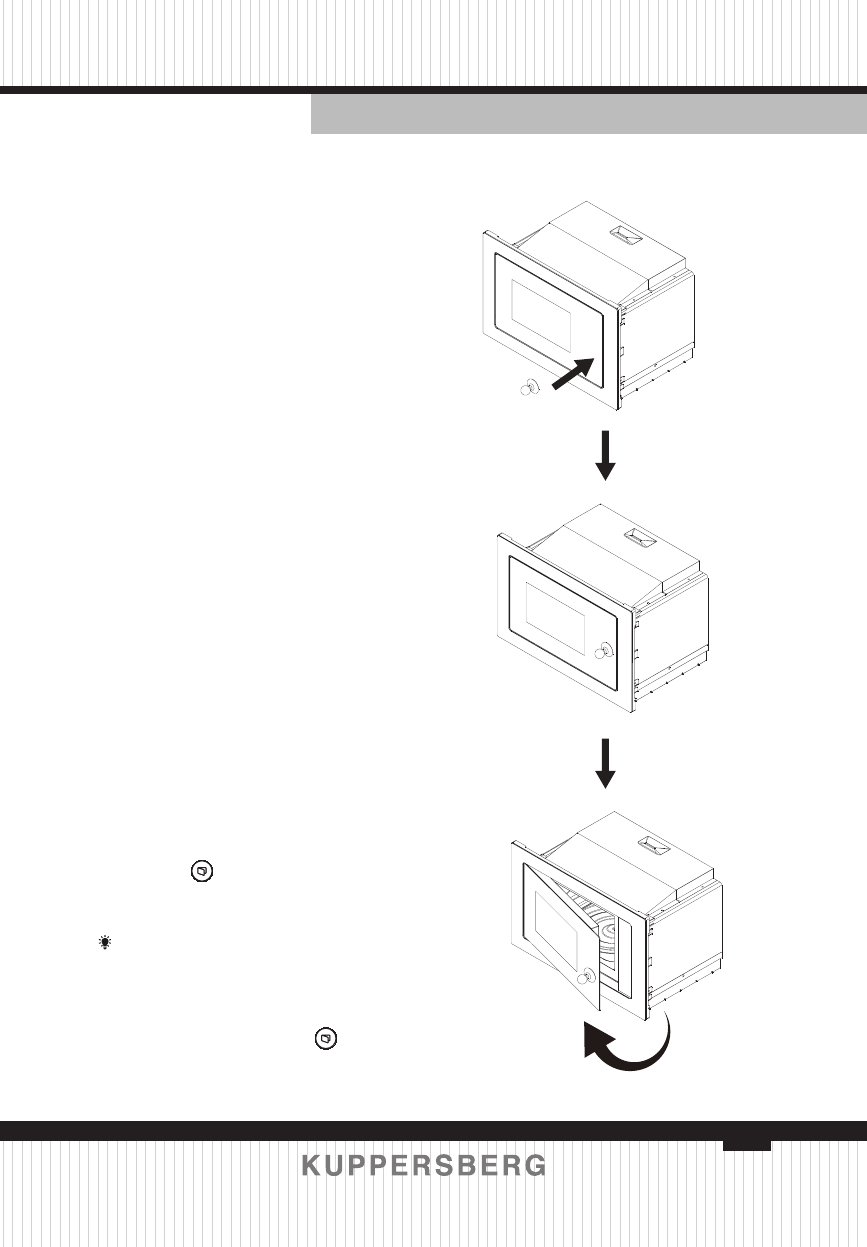 KUPPERSBERG