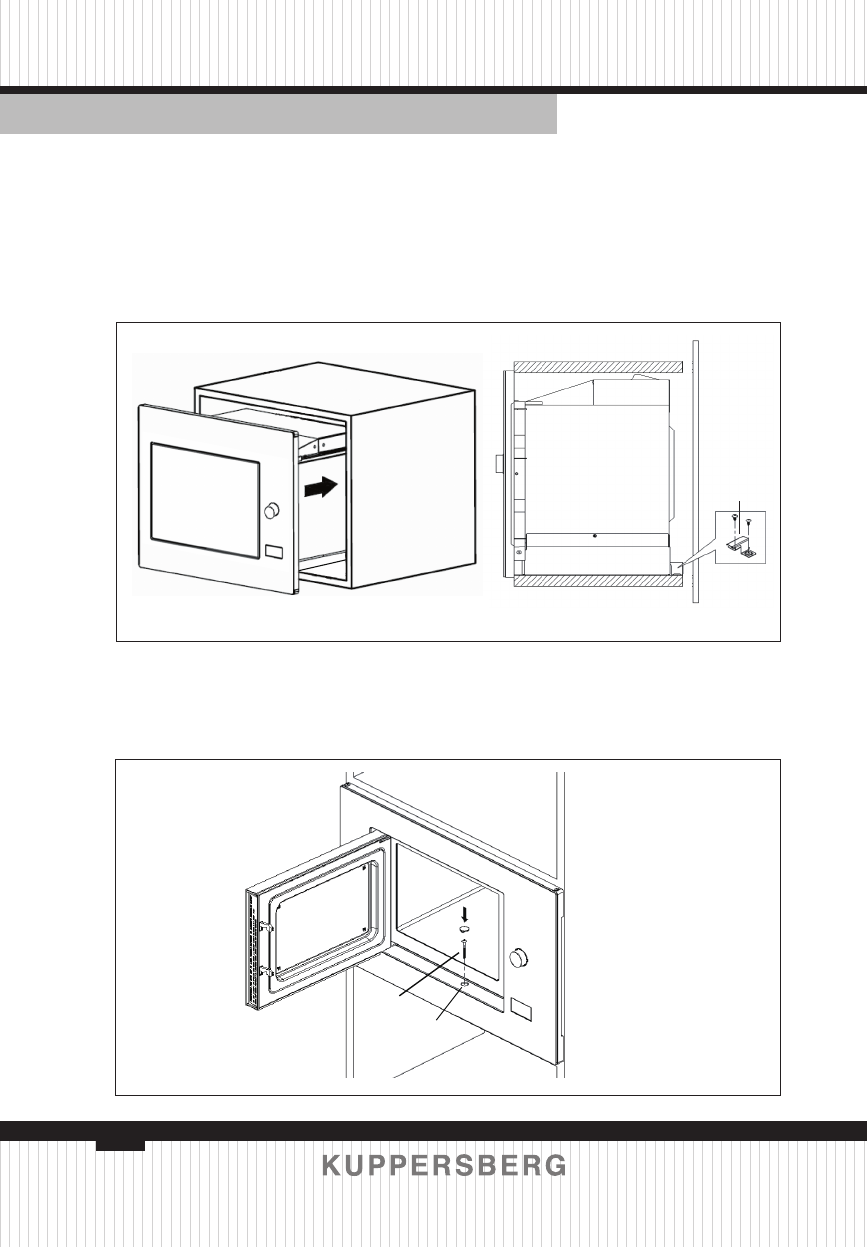 KUPPERSBERG