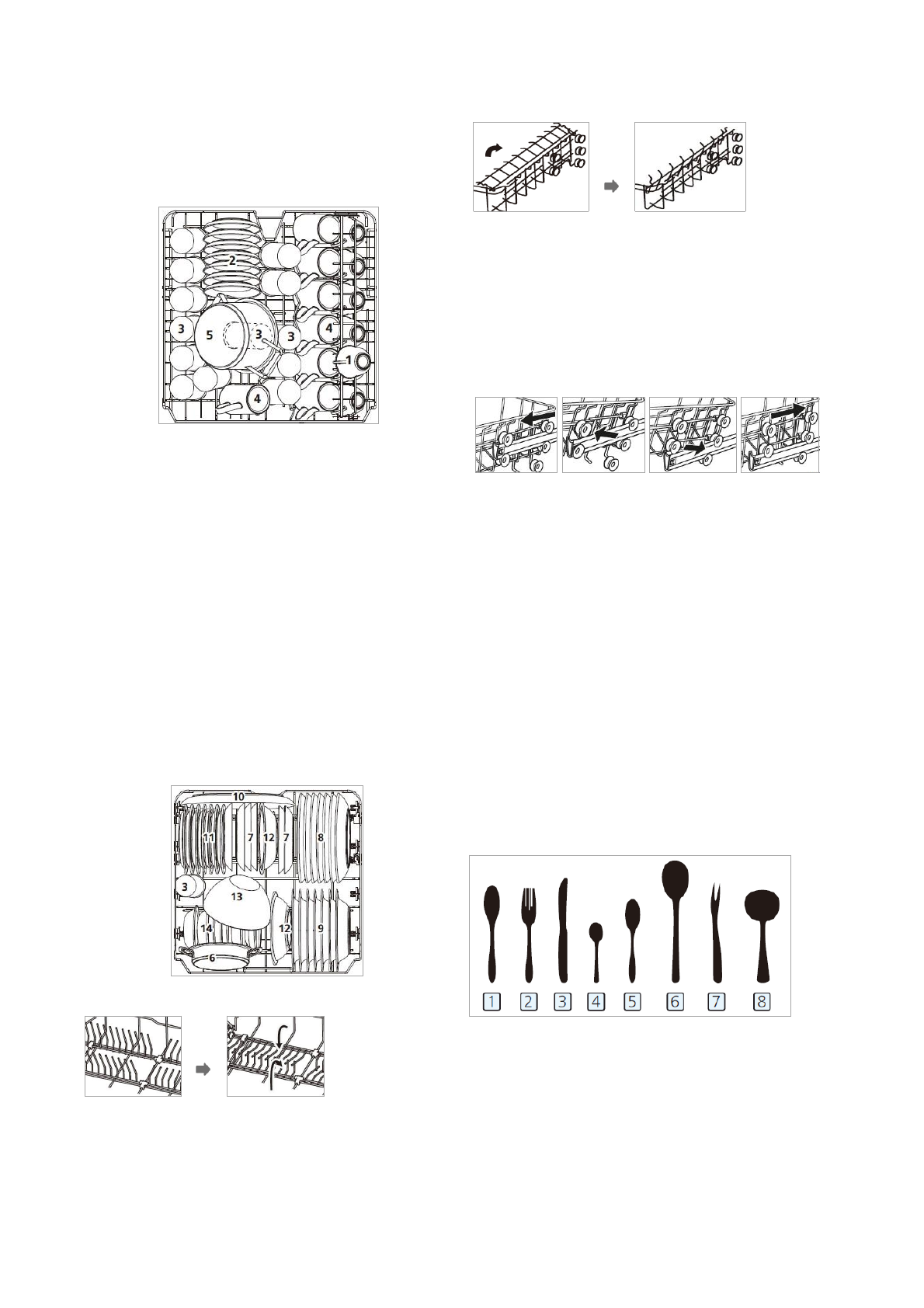 2
3
5
3
3
4
1
4

10
11
7
12
7
8
3
13
14
12
9
6

1
2
3
4
5
6
7
8