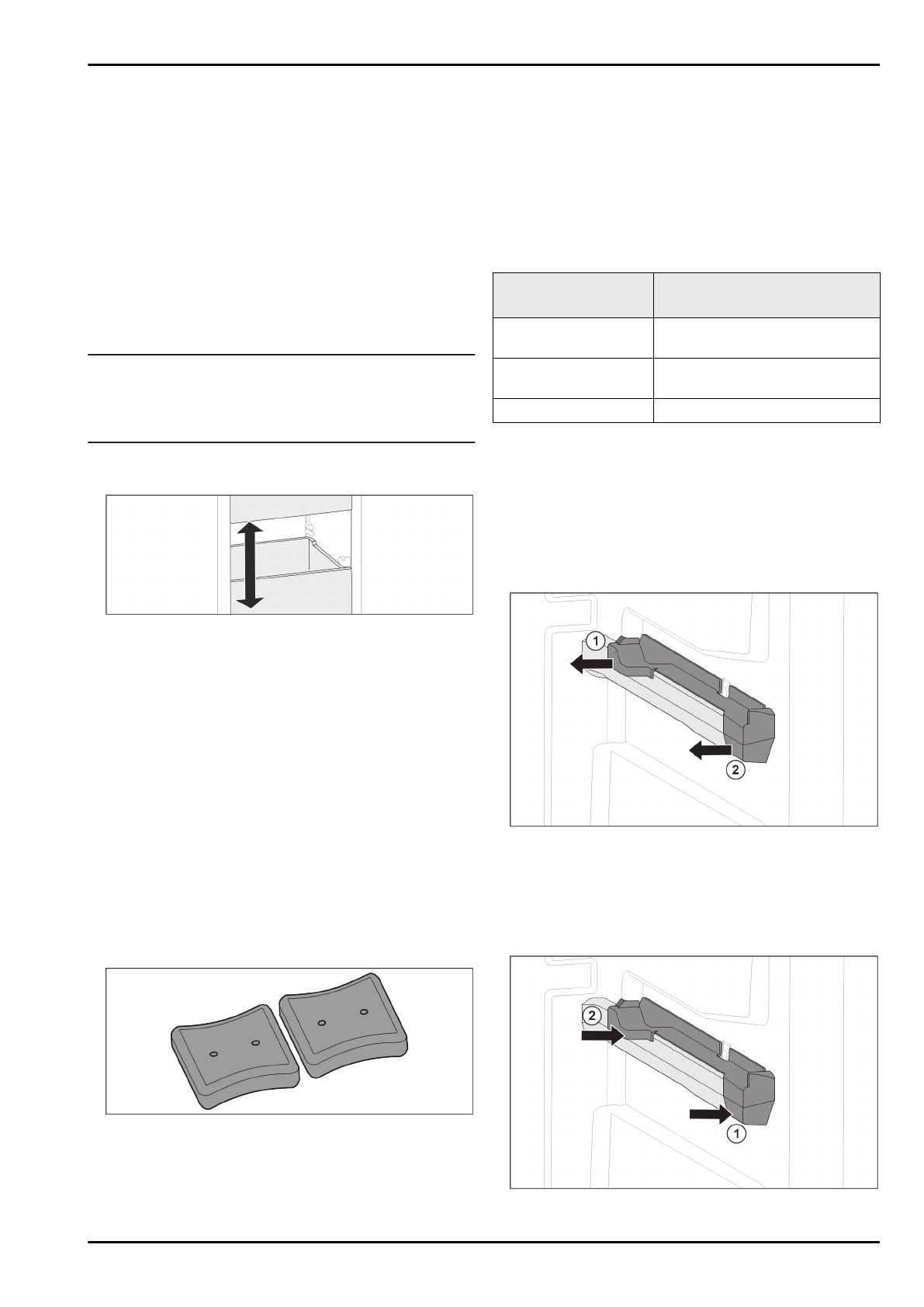 ①

②

②

①