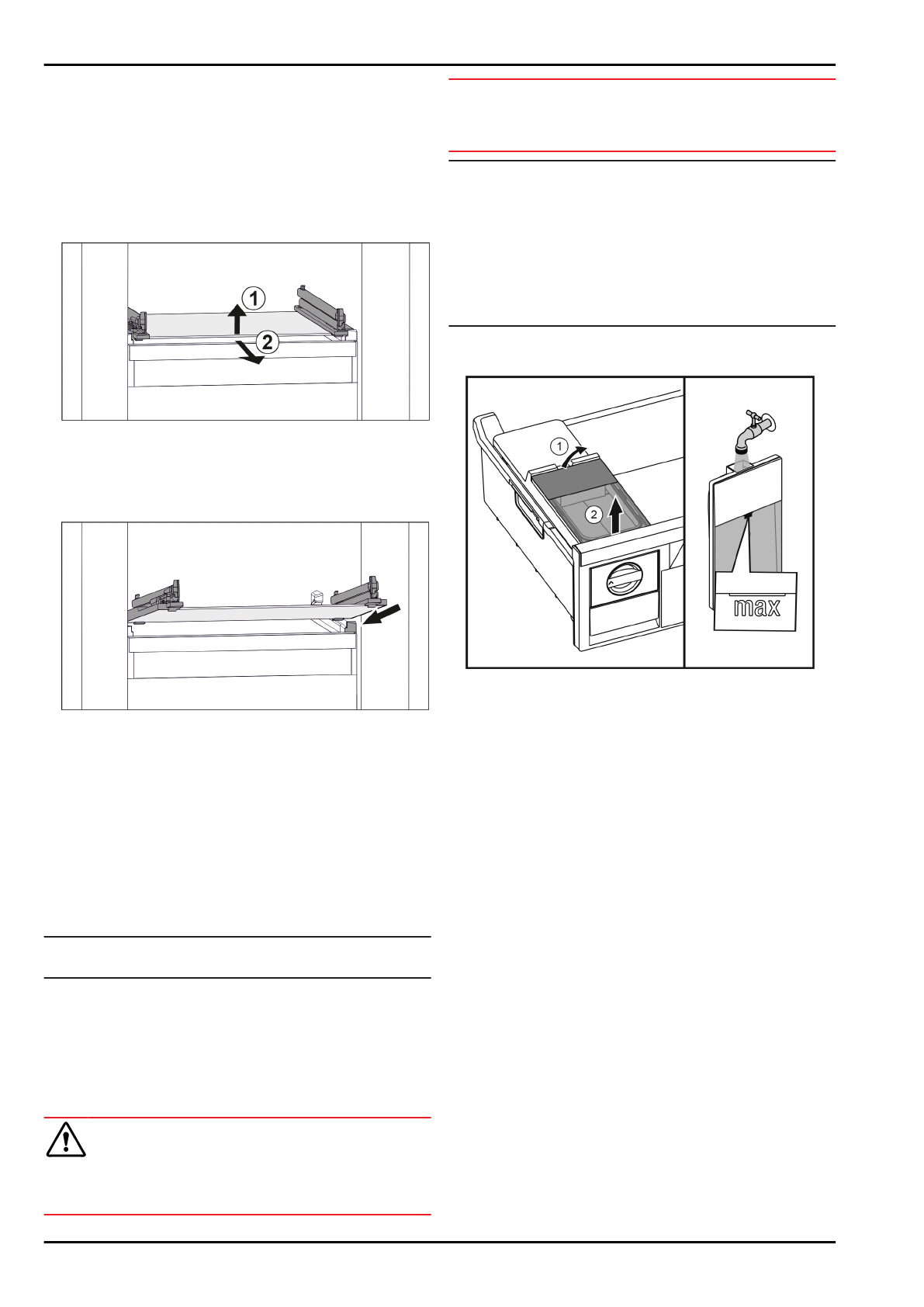 1

2

1

2

max