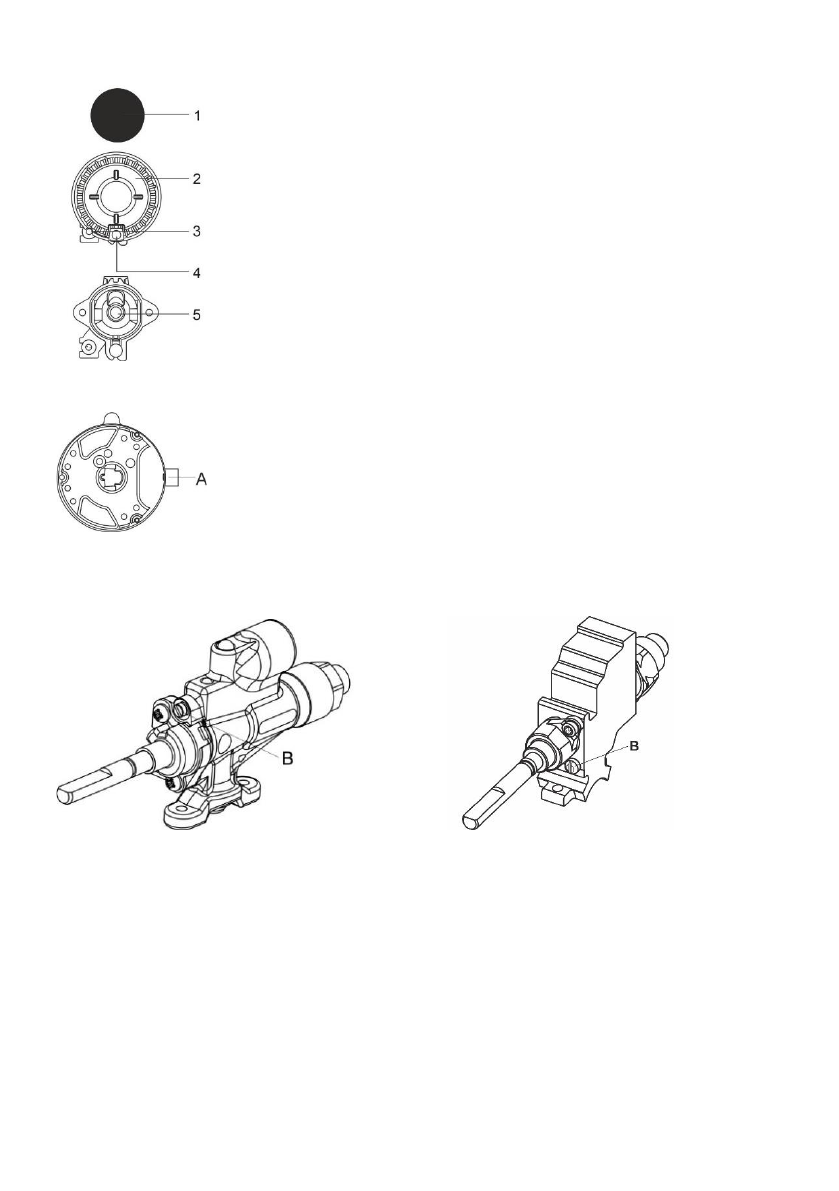 1
2
3
4
5
A
B
B