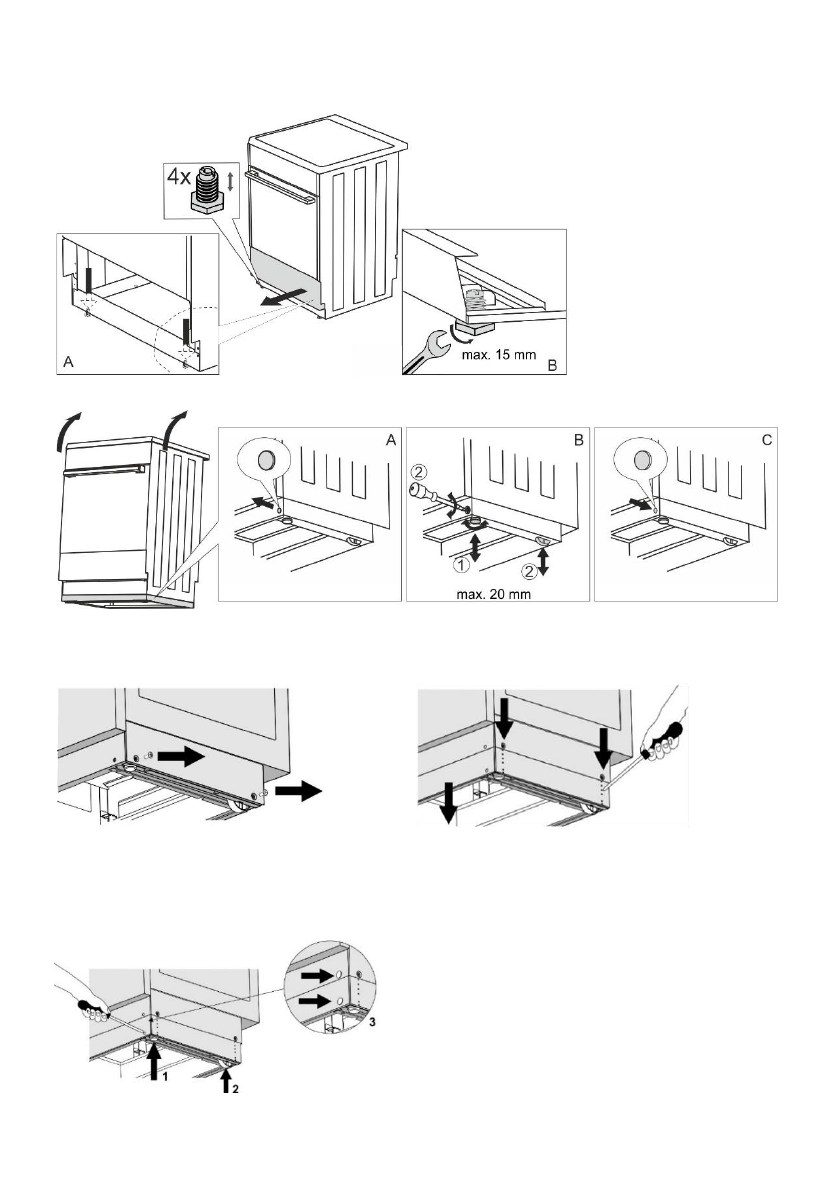 4x

A

max. 15 mm

B

A

B

②

①

②

max. 20 mm

C

1

2

3