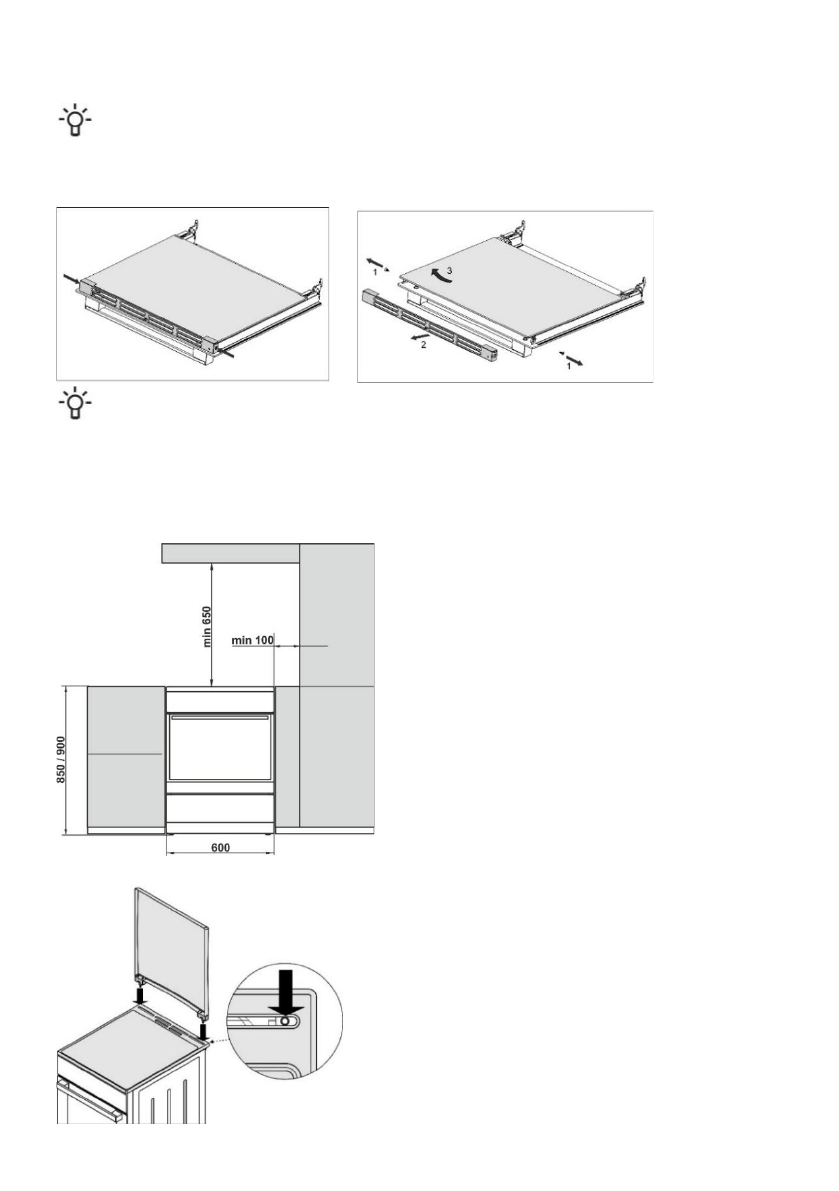 1
3
2
1

min 650
min 100
850 / 900
600