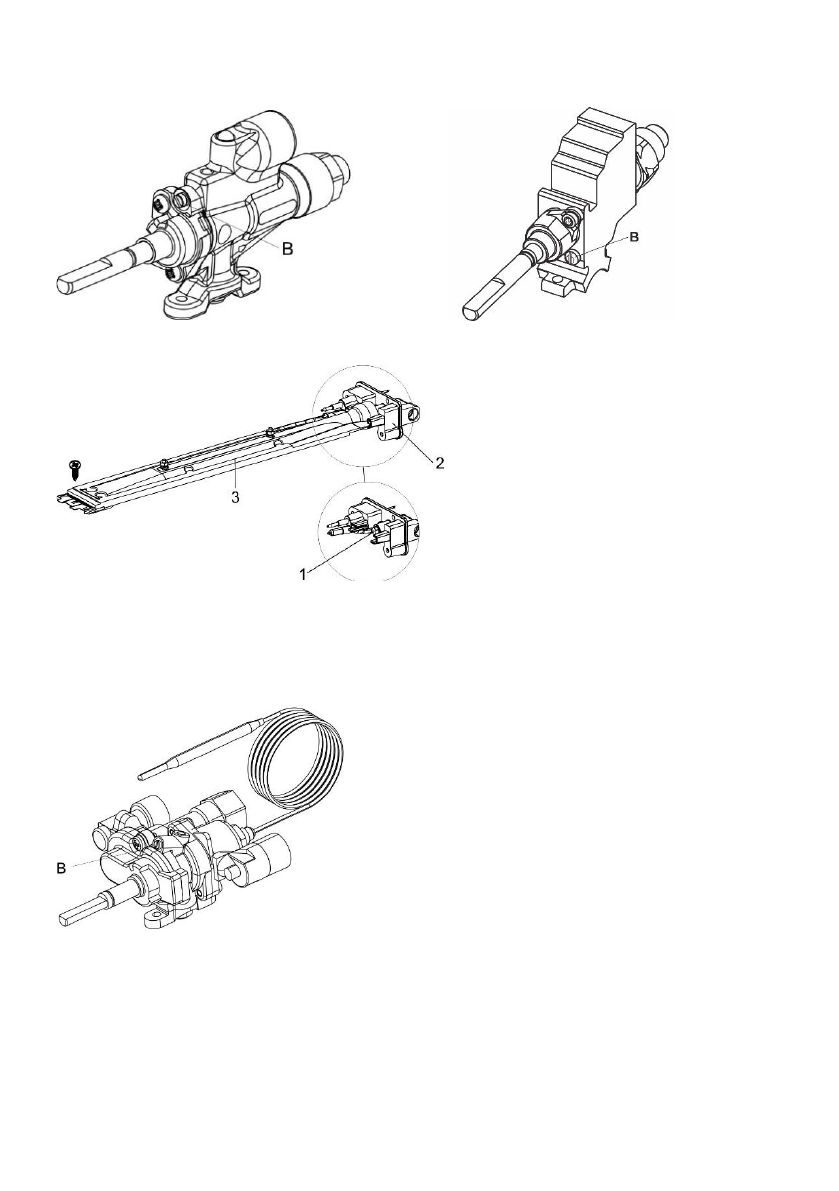 B

B

2

3

1

B