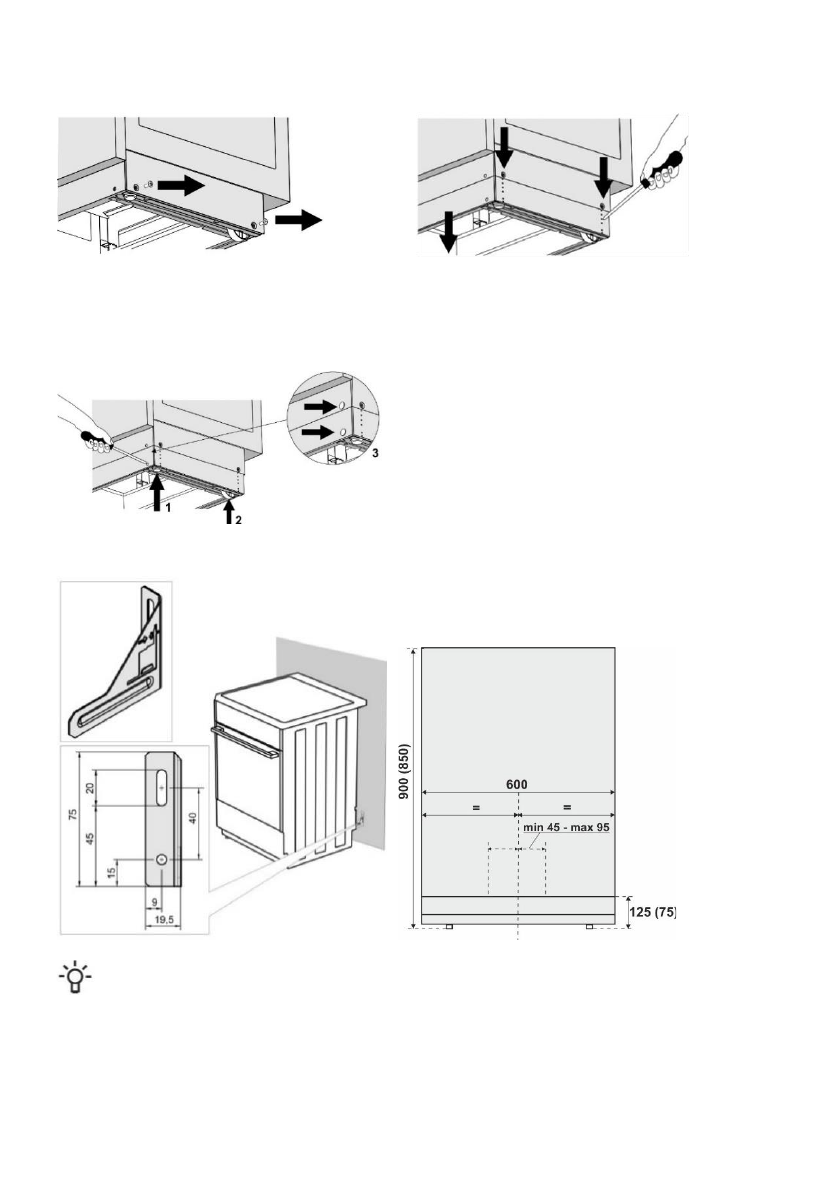 3

1

2

75

20

45

15

40

9

19,5

900 (850)

600

=

=

min 45 - max 95

125 (75)