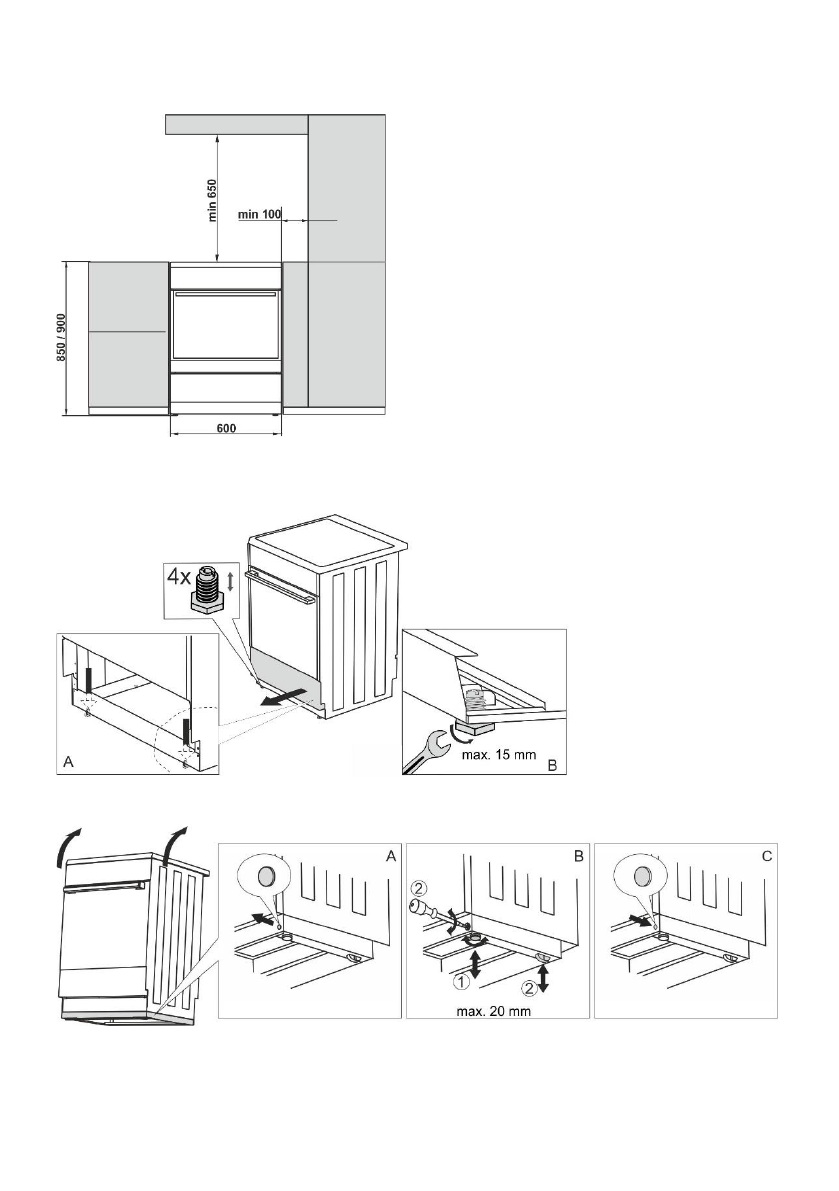 min 650
min 100
850 / 900
600

4x
A
max. 15 mm
B

A
B
②
①
②
max. 20 mm
C