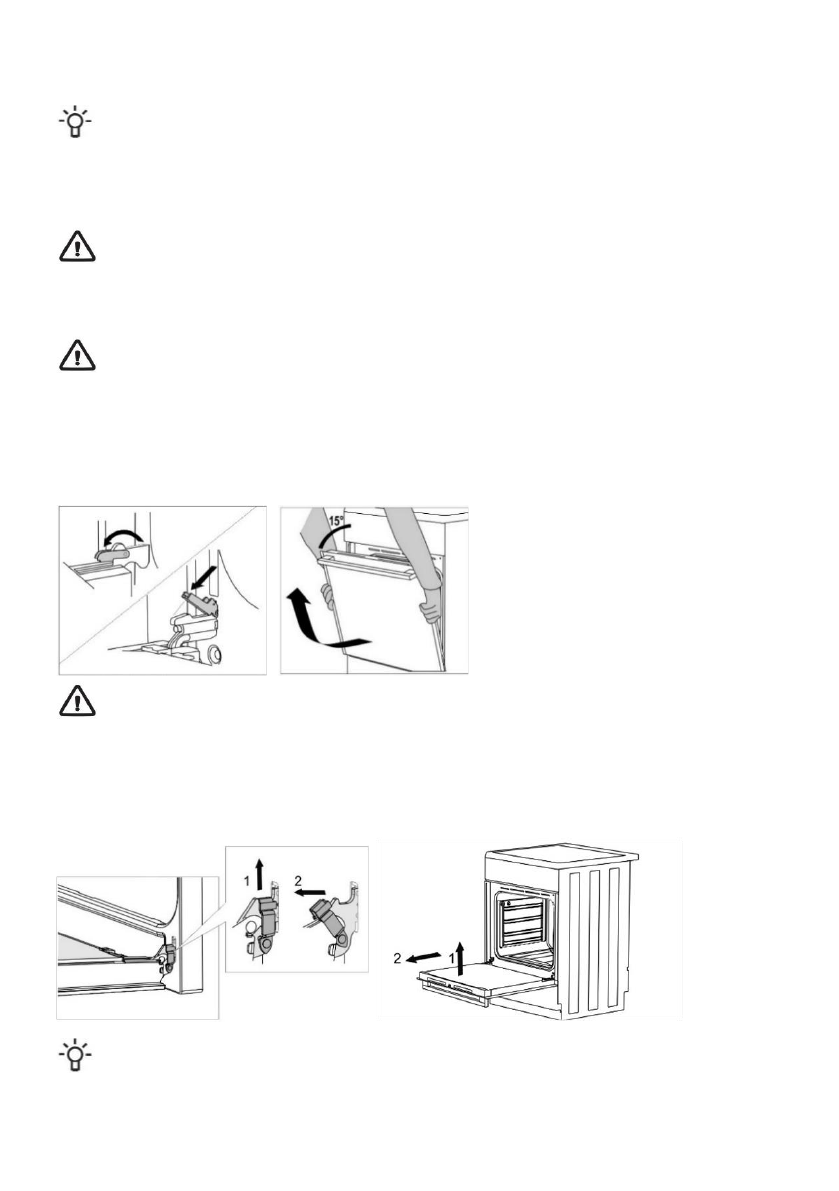 15°

1
2

2
1