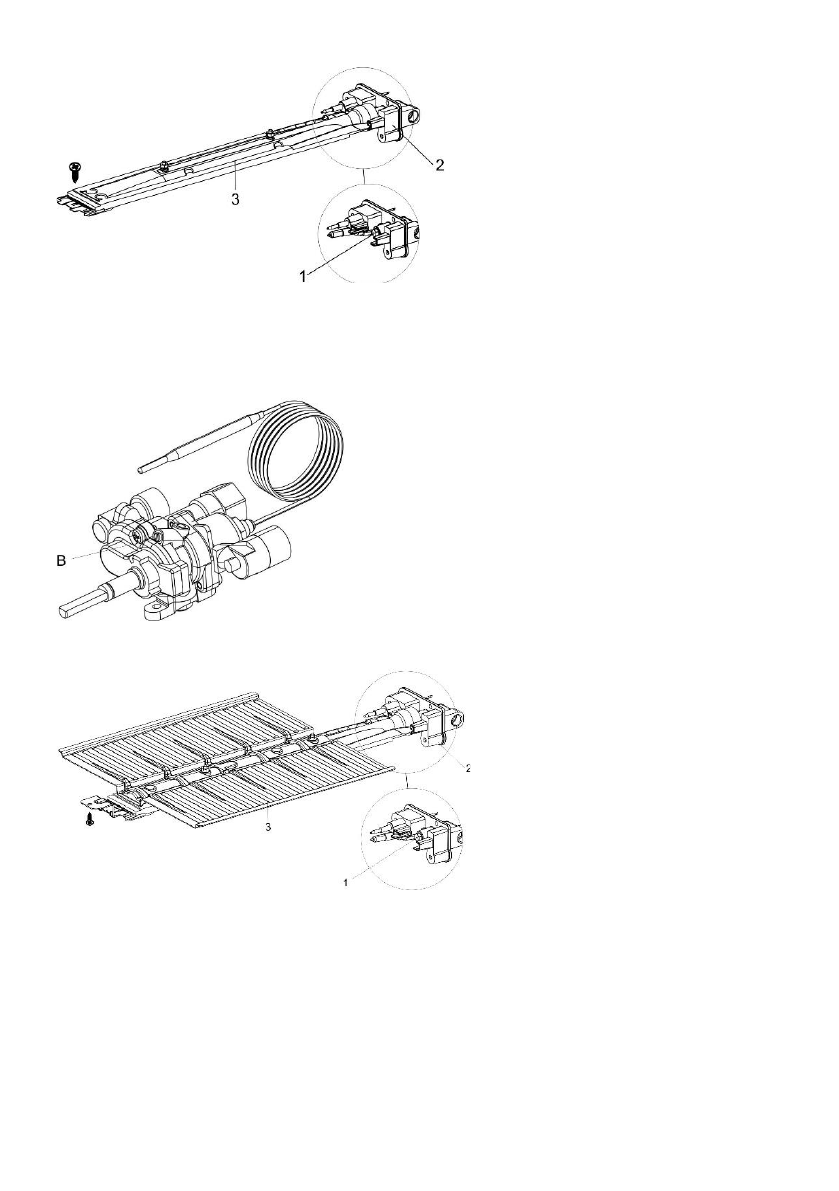 2
3
1

B

2
3
1