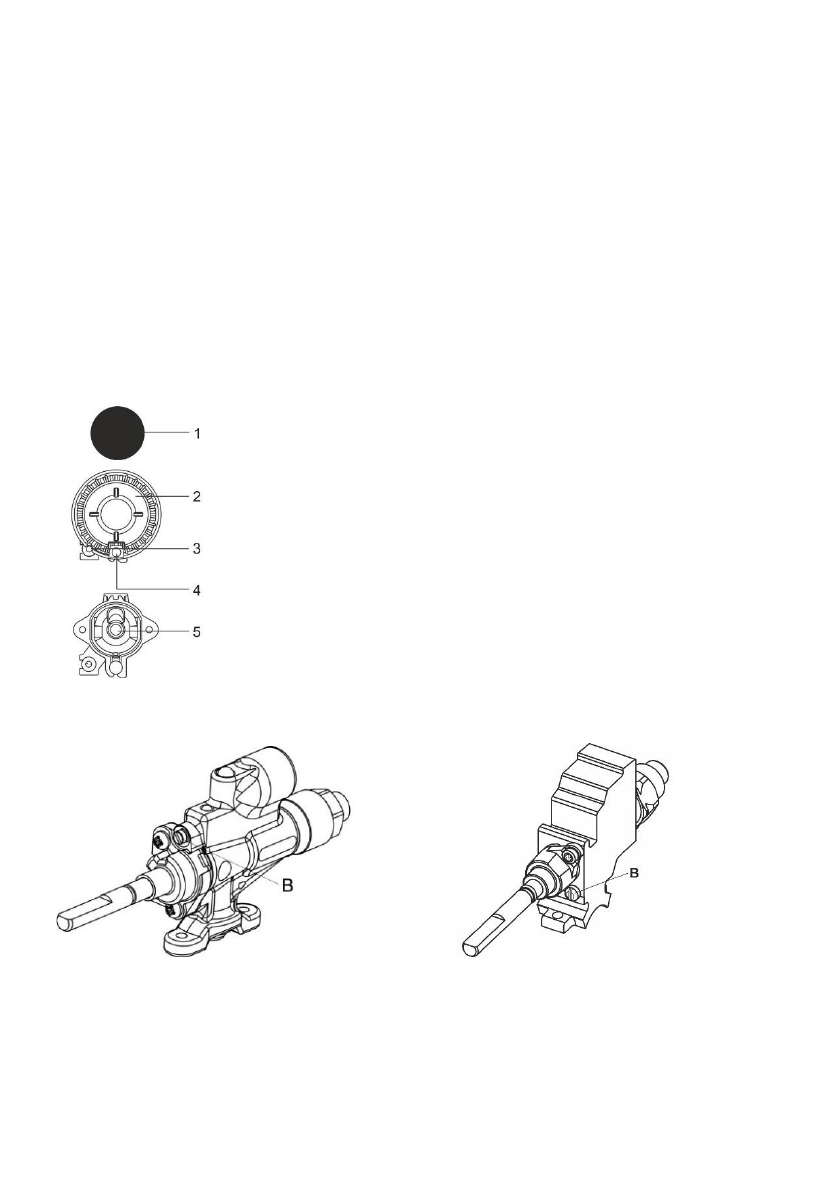 1
2
3
4
5

B

B