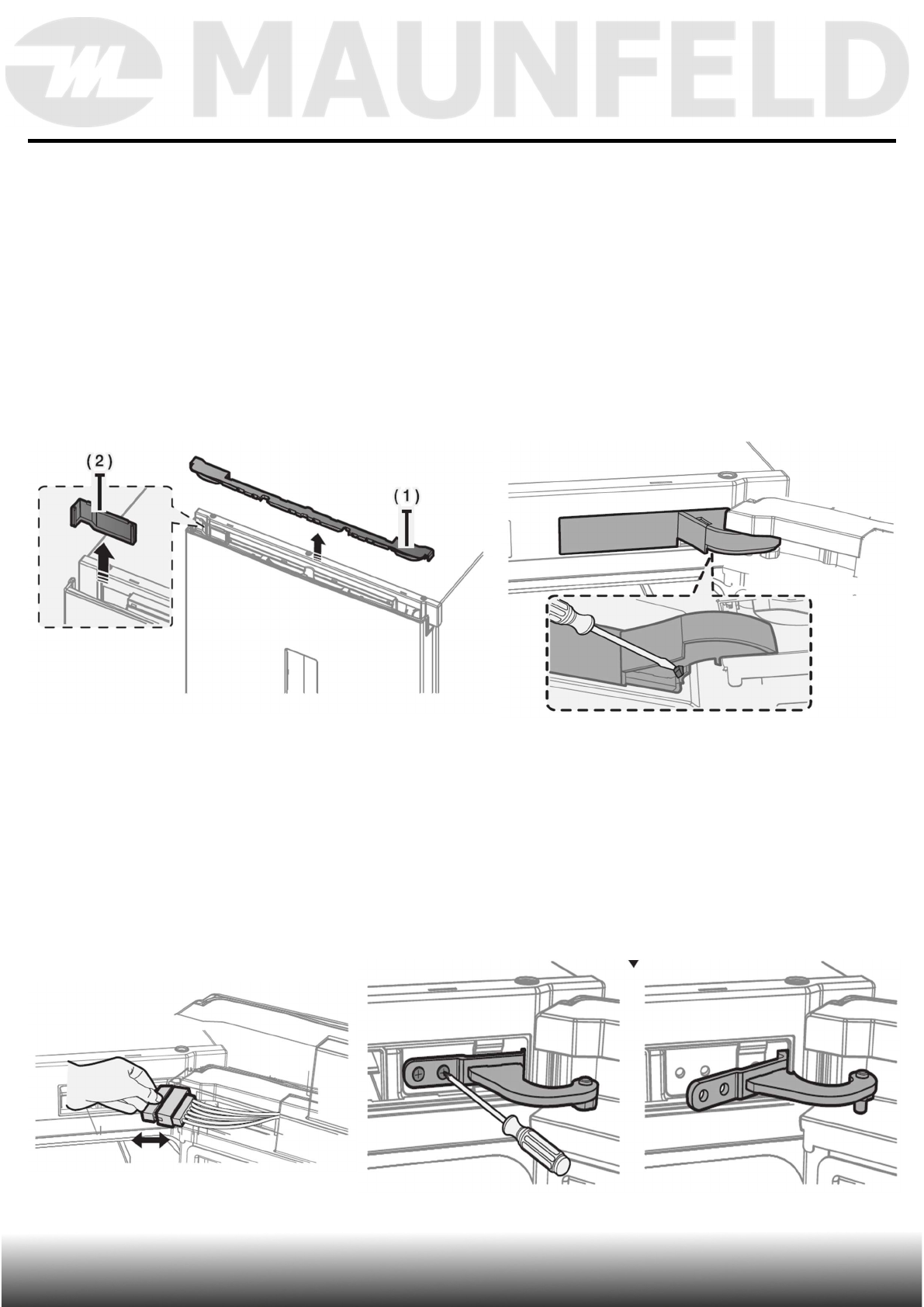 MAUNFELD

(2)

(1)