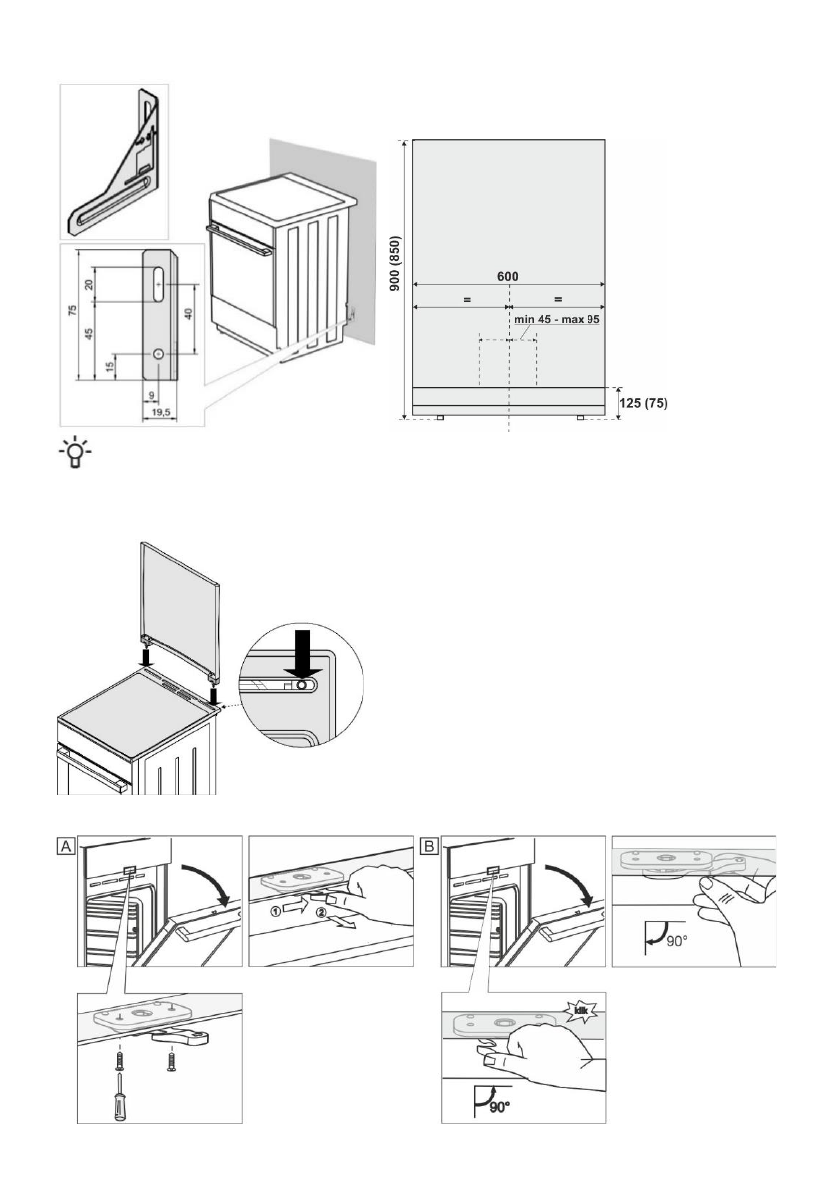 75
20
45
15
40
9
19,5

900 (850)
600
=
=
min 45 - max 95
125 (75)

A
①
②

B
90°
klik
90°