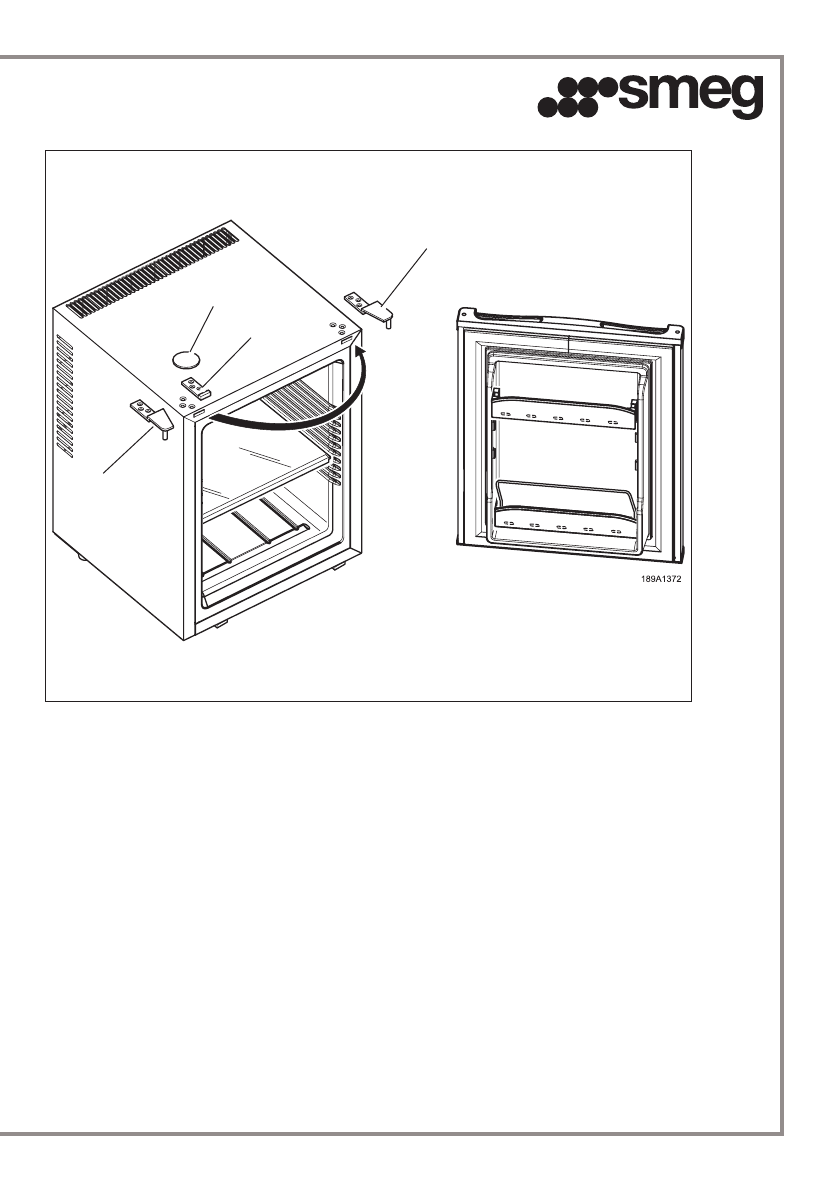 smeg

189A1372