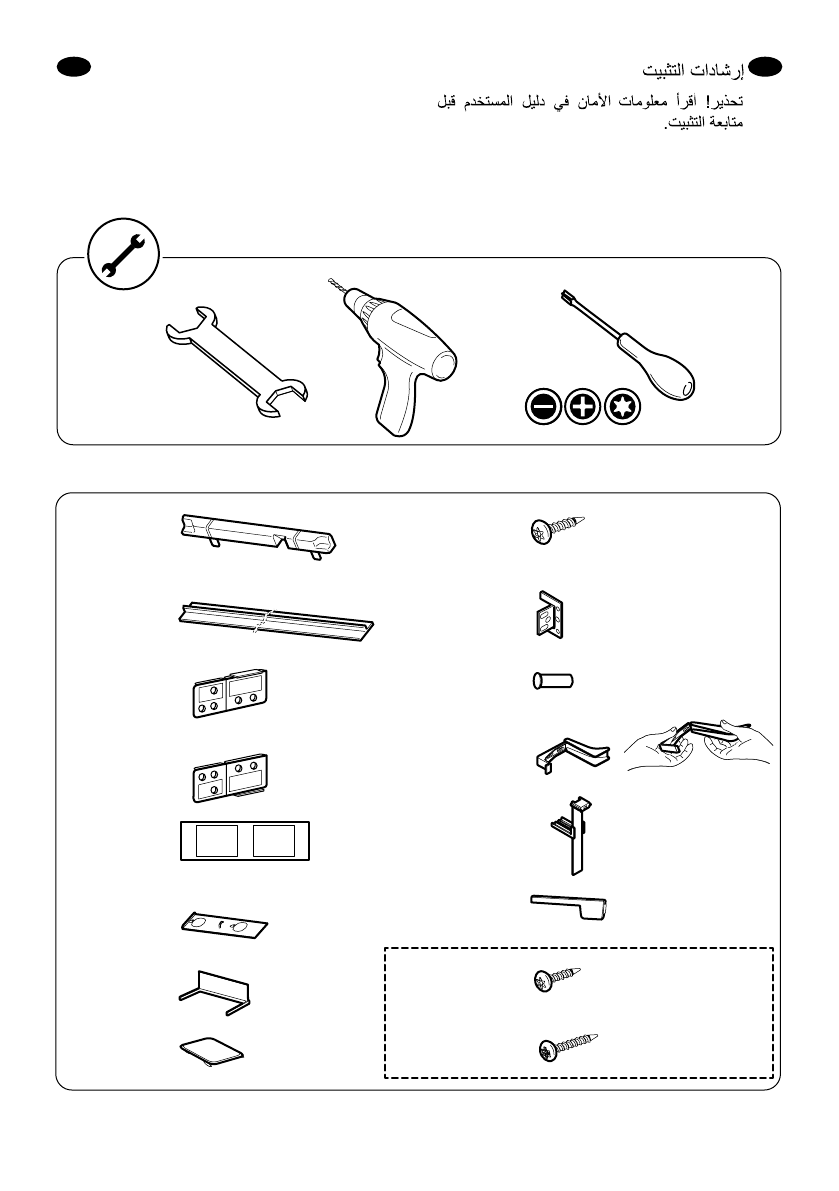 إرشادات التثبيت

تحذير! اقرأ معلومات الأمان في دليل المستخدم قبل متابعة التثبيت.