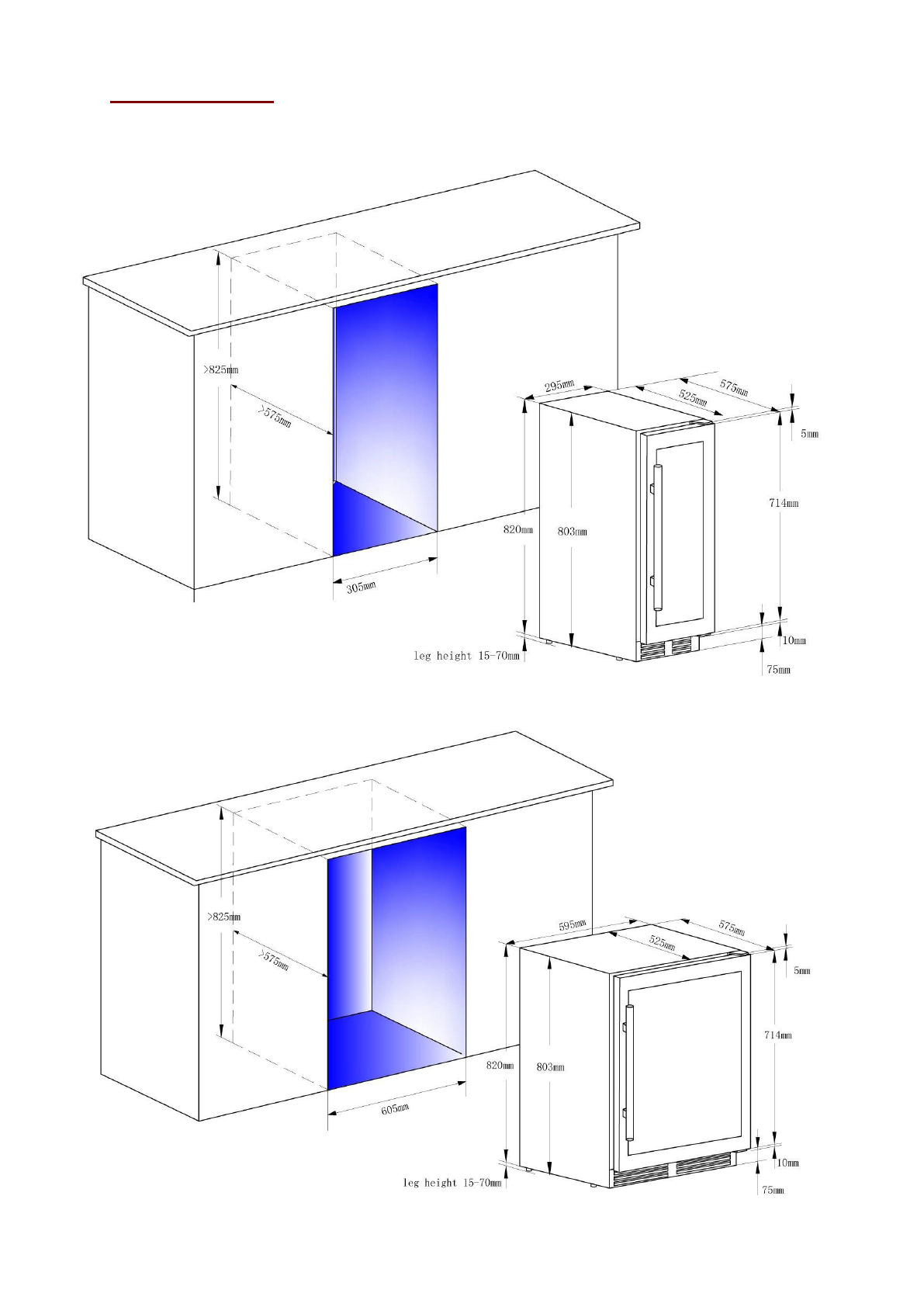 >825mm
>575mm
305mm
295mm
525mm
575mm
5mm
714mm
820mm
803mm
10mm
75mm
leg height 15-70mm

>825mm
>575mm
605mm
595mm
525mm
575mm
5mm
714mm
820mm
803mm
10mm
75mm
leg height 15-70mm