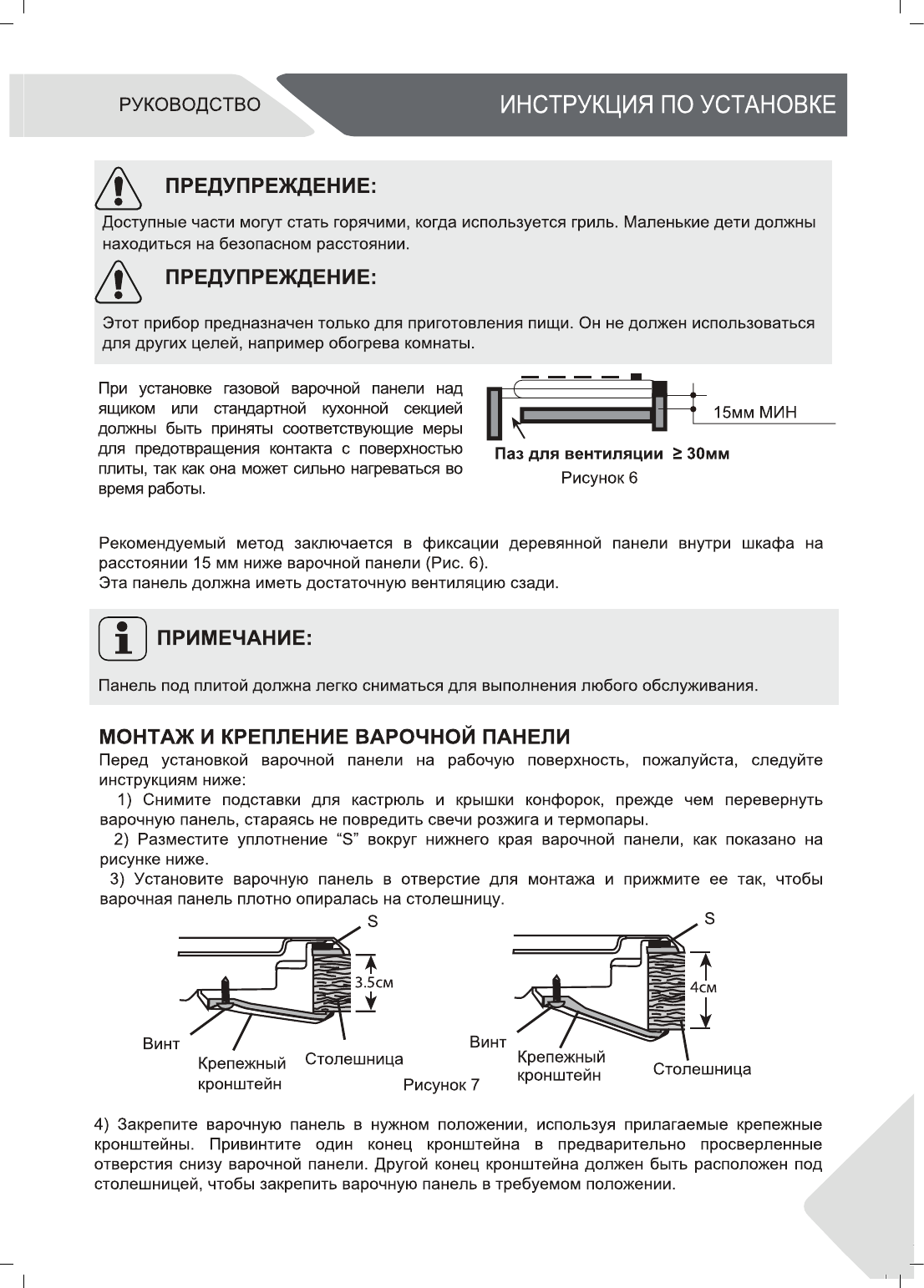 РУКОВОДСТВО

ИНСТРУКЦИЯ ПО УСТАНОВКЕ

ПРЕДУПРЕЖДЕНИЕ:

Доступные части могут стать горячими, когда используется гриль. Маленькие дети должны находиться на безопасном расстоянии.

ПРЕДУПРЕЖДЕНИЕ:

Этот прибор предназначен только для приготовления пищи. Он не должен использоваться для других целей, например обогрева комнаты.

При установке газовой варочной панели над ящиком или стандартной кухонной секцией должны быть приняты соответствующие меры для предотвращения контакта с поверхностью плиты, так как она может сильно нагреваться во время работы.

15мм МИН

Паз для вентиляции ≥ 30мм

Рисунок 6

Рекомендуемый метод заключается в фиксации деревянной панели внутри шкафа на расстоянии 15 мм ниже варочной панели (Рис. 6).
Эта панель должна иметь достаточную вентиляцию сзади.

ПРИМЕЧАНИЕ:

Панель под плитой должна легко сниматься для выполнения любого обслуживания.

МОНТАЖ И КРЕПЛЕНИЕ ВАРОЧНОЙ ПАНЕЛИ

Перед установкой варочной панели на рабочую поверхность, пожалуйста, следуйте инструкциям ниже:
1) Снимите подставки для кастрюль и крышки конфорок, прежде чем перевернуть варочную панель, стараясь не повредить свечи розжига и термопары.
2) Разместите уплотнение “S” вокруг нижнего края варочной панели, как показано на рисунке ниже.
3) Установите варочную панель в отверстие для монтажа и прижмите ее так, чтобы варочная панель плотно опиралась на столешницу.

S

3.5см

Винт

Крепежный кронштейн

Столешница

S

4см

Винт

Крепежный кронштейн

Столешница

Рисунок 7

4) Закрепите варочную панель в нужном положении, используя прилагаемые крепежные кронштейны. Привинтите один конец кронштейна в предварительно просверленные отверстия снизу варочной панели. Другой конец кронштейна должен быть расположен под столешницей, чтобы закрепить варочную панель в требуемом положении.